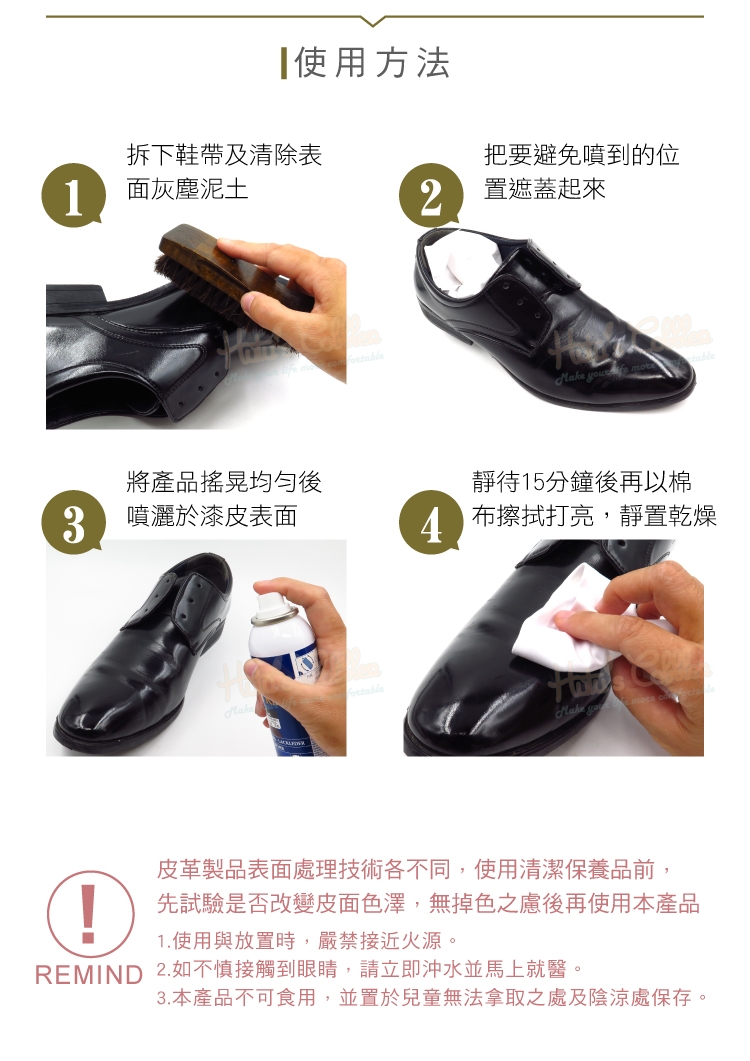 使用方法

1
拆下鞋帶及清除表面灰塵泥土

2
把要避免噴到的位置遮蓋起來

3
將產品搖晃均勻後噴灑於漆皮表面

4
靜待15分鐘後再以棉布擦拭打亮，靜置乾燥

!
REMIND

皮革製品表面處理技術各不同，使用清潔保養品前，先試驗是否改變皮面色澤，無掉色之慮後再使用本產品

1.使用與放置時，嚴禁接近火源。
2.如不慎接觸到眼睛，請立即沖水並馬上就醫。
3.本產品不可食用，並置於兒童無法拿取之處及陰涼處保存。