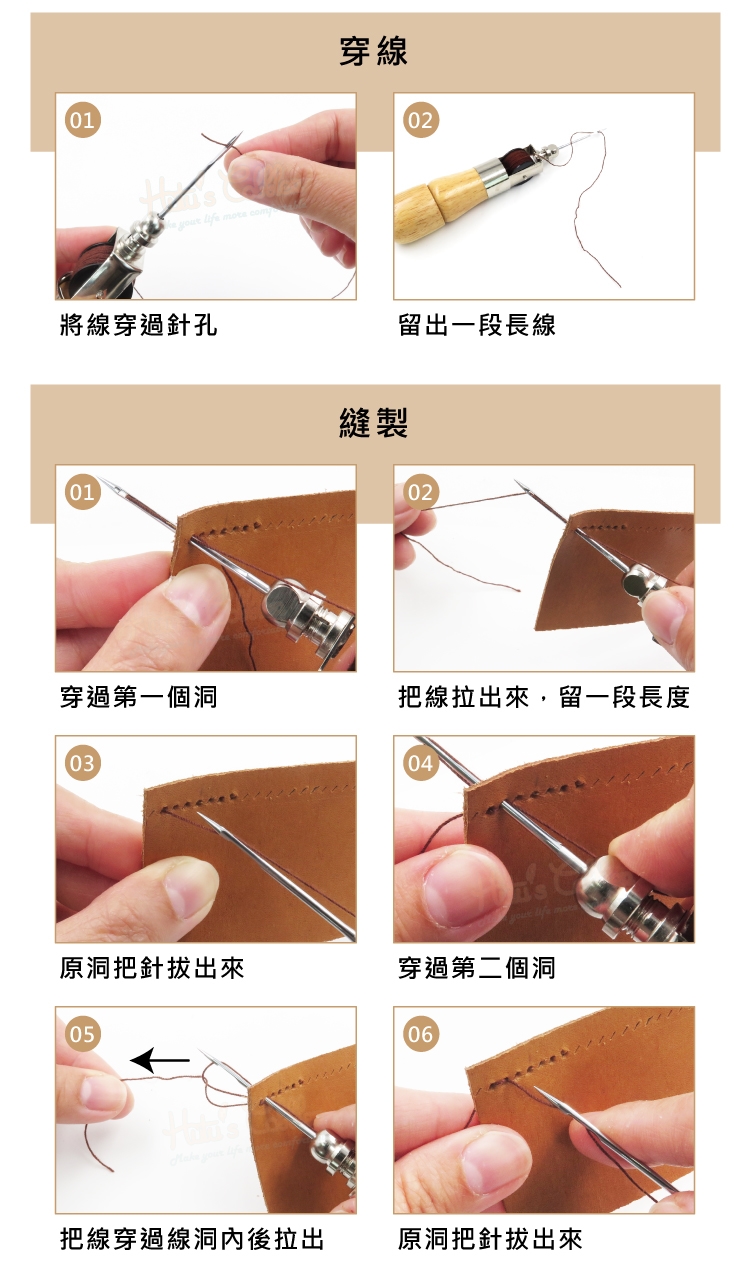 穿線

01

將線穿過針孔

02

留出一段長線

縫製

01

穿過第一個洞

02

把線拉出來，留一段長度

03

原洞把針拔出來

04

穿過第二個洞

05

把線穿過線洞內後拉出

06

原洞把針拔出來