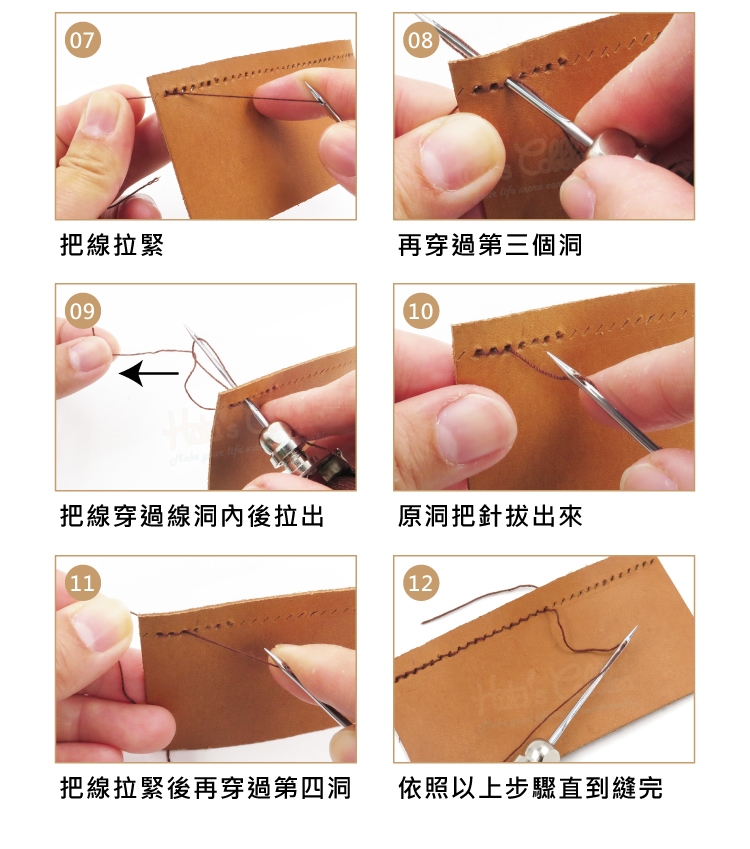 07

把線拉緊

08

再穿過第三個洞

09

把線穿過線洞內後拉出

10

原洞把針拔出來

11

把線拉緊後再穿過第四洞

12

依照以上步驟直到縫完