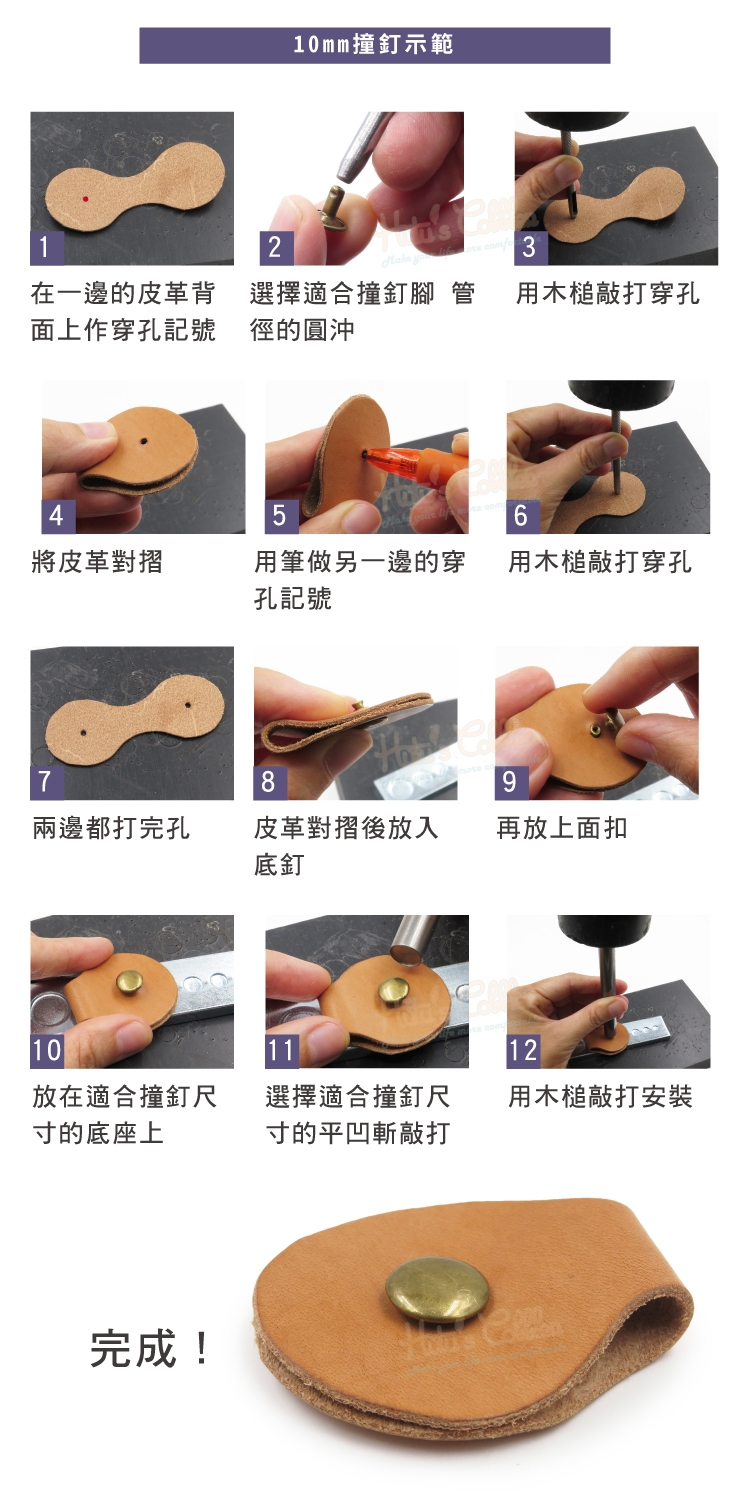 10mm撞釘示範

1
在一邊的皮革背面上作穿孔記號

2
選擇適合撞釘腳 管徑的圓沖

3
用木槌敲打穿孔

4
將皮革對摺

5
用筆做另一邊的穿孔記號

6
用木槌敲打穿孔

7
兩邊都打完孔

8
皮革對摺後放入底釘

9
再放上面扣

10
放在適合撞釘尺寸的底座上

11
選擇適合撞釘尺寸的平凹斬敲打

12
用木槌敲打安裝

完成！