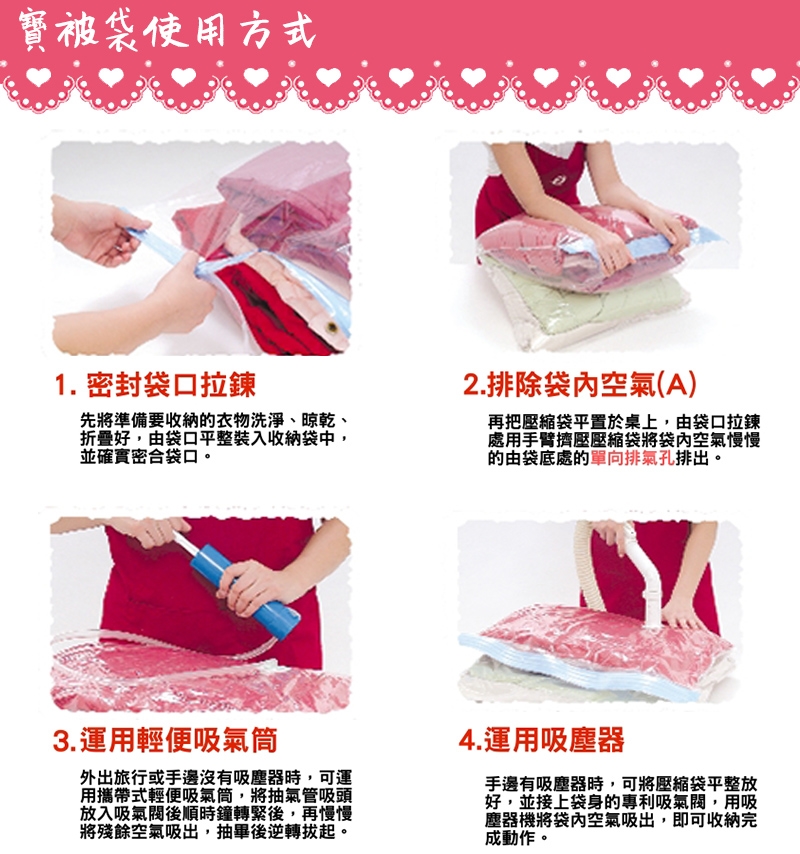 寶被袋使用方式

1. 密封袋口拉鍊

先將準備要收納的衣物洗淨、晾乾、折疊好，由袋口平整裝入收納袋中，並確實密合袋口。

2.排除袋內空氣(A)

再把壓縮袋平置於桌上，由袋口拉鍊處用手臂擠壓壓縮袋將袋內空氣慢慢的由袋底處的單向排氣孔排出。

3.運用輕便吸氣筒

外出旅行或手邊沒有吸塵器時，可運用攜帶式輕便吸氣筒，將抽氣管吸頭放入吸氣閥後順時鐘轉緊後，再慢慢將殘餘空氣吸出，抽畢後逆轉拔起。

4.運用吸塵器

手邊有吸塵器時，可將壓縮袋平整放好，並接上袋身的專利吸氣閥，用吸塵器機將袋內空氣吸出，即可收納完成動作。