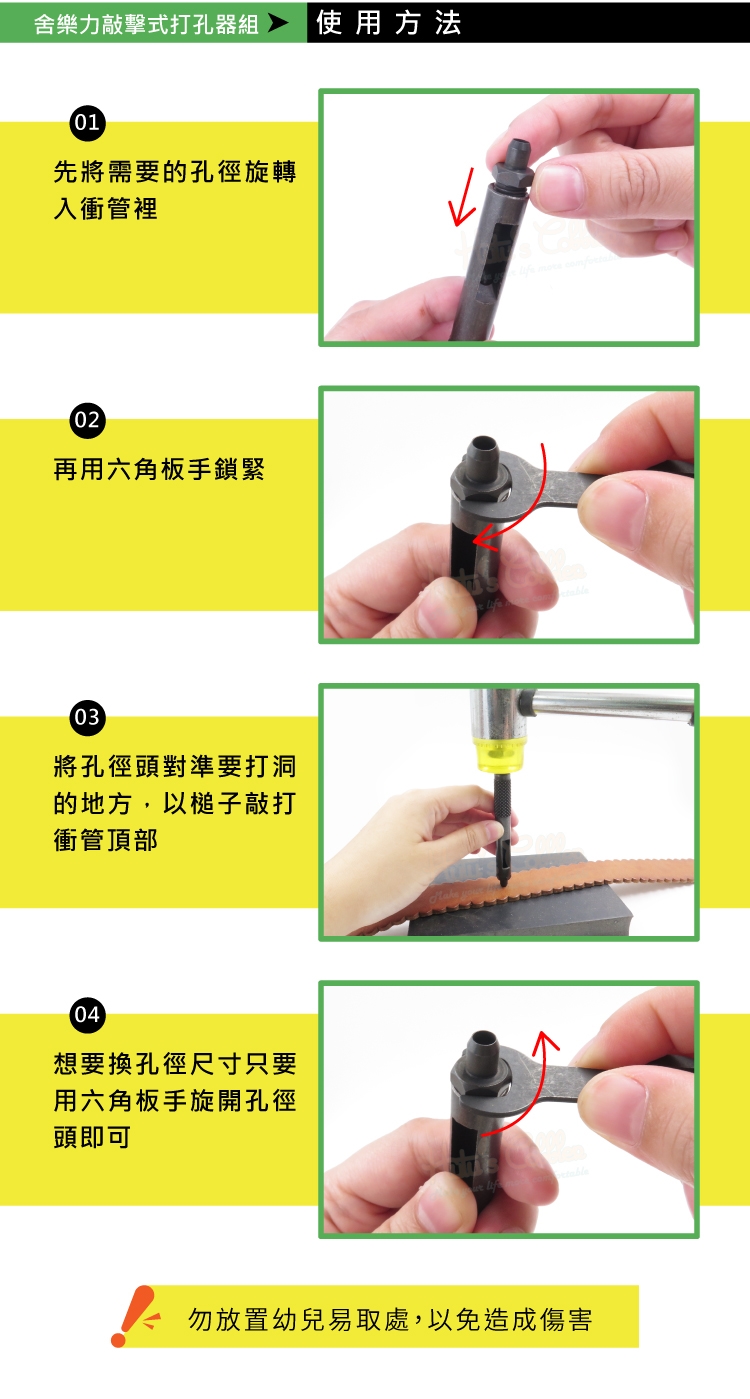 舍樂力敲擊式打孔器組 ➤ 使用方法

01
先將需要的孔徑旋轉入衝管裡

02
再用六角板手鎖緊

03
將孔徑頭對準要打洞的地方，以槌子敲打衝管頂部

04
想要換孔徑尺寸只要用六角板手旋開孔徑頭即可

勿放置幼兒易取處，以免造成傷害