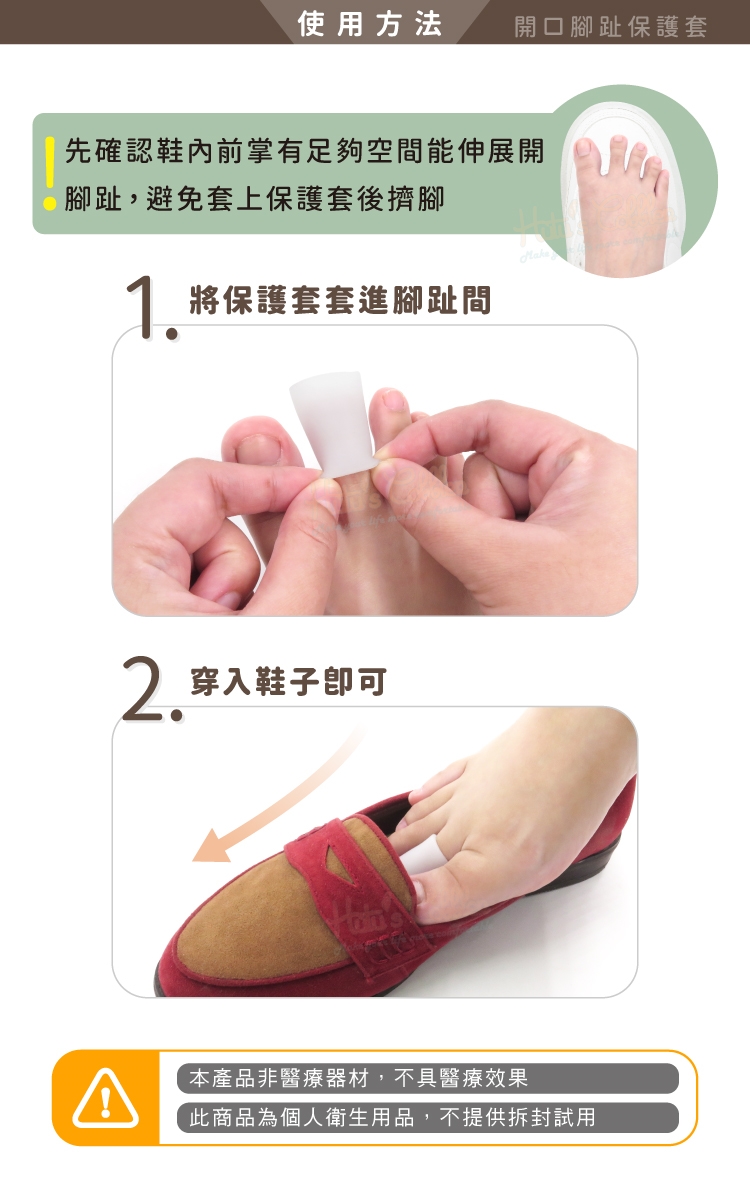 使用方法

開口腳趾保護套

先確認鞋內前掌有足夠空間能伸展開腳趾，避免套上保護套後擠腳

1. 將保護套套進腳趾間

2. 穿入鞋子即可

本產品非醫療器材，不具醫療效果

此商品為個人衛生用品，不提供拆封試用