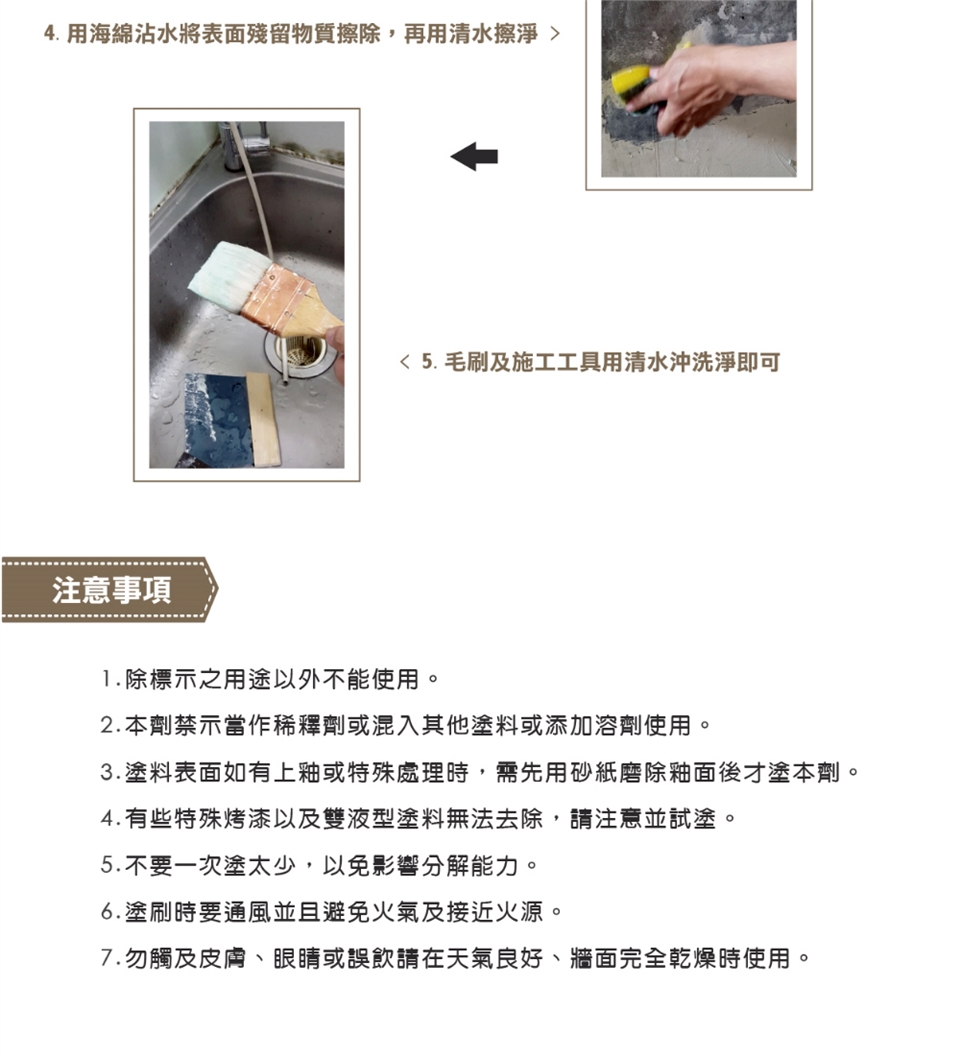 4. 用海綿沾水將表面殘留物質擦除，再用清水擦淨 >

< 5. 毛刷及施工工具用清水沖洗淨即可

注意事項

1. 除標示之用途以外不能使用。

2. 本劑禁示當作稀釋劑或混入其他塗料或添加溶劑使用。

3. 塗料表面如有上釉或特殊處理時，需先用砂紙磨除釉面後才塗本劑。

4. 有些特殊烤漆以及雙液型塗料無法去除，請注意並試塗。

5. 不要一次塗太少，以免影響分解能力。

6. 塗刷時要通風並且避免火氣及接近火源。

7. 勿觸及皮膚、眼睛或誤飲請在天氣良好、牆面完全乾燥時使用。