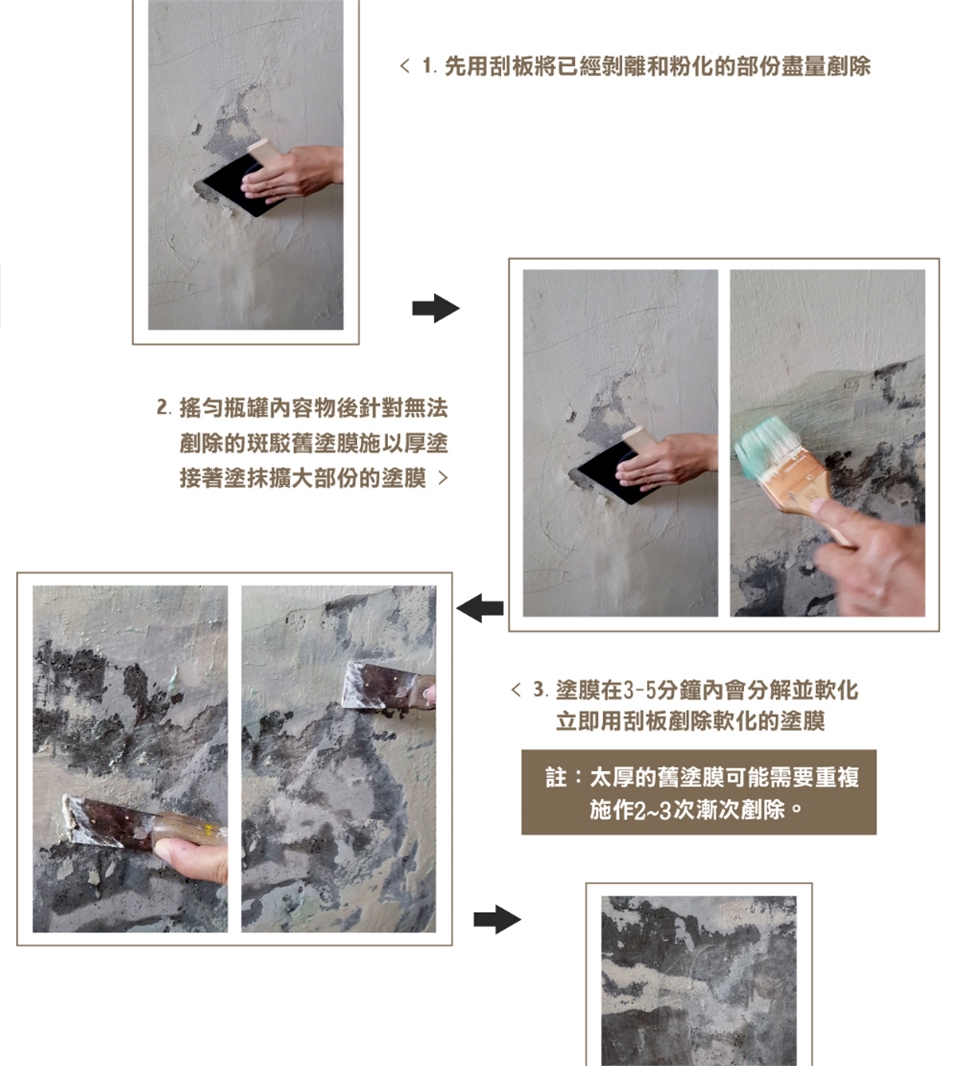 < 1. 先用刮板將已經剝離和粉化的部份盡量剷除

2. 搖勻瓶罐內容物後針對無法剷除的斑駁舊塗膜施以厚塗接著塗抹擴大部份的塗膜 >

< 3. 塗膜在3-5分鐘內會分解並軟化立即用刮板剷除軟化的塗膜

註：太厚的舊塗膜可能需要重複施作2~3次漸次剷除。