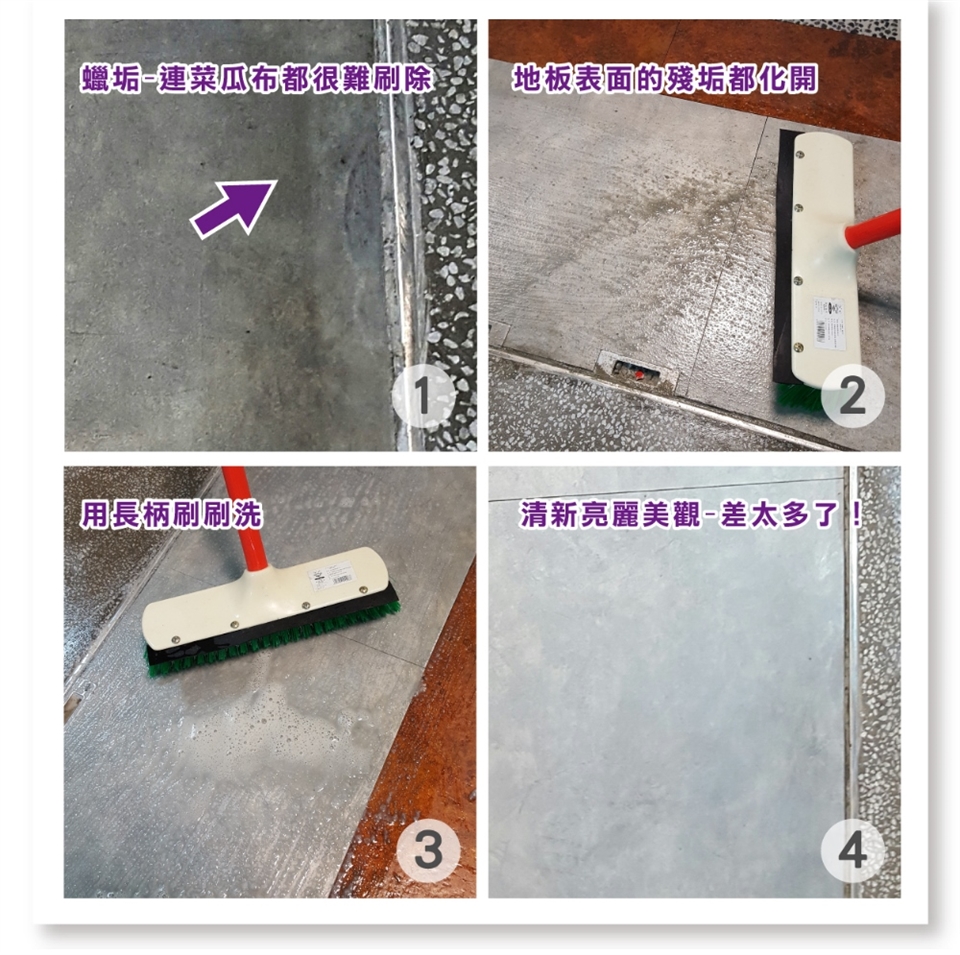 蠟垢-連菜瓜布都很難刷除

1

地板表面的殘垢都化開

2

用長柄刷刷洗

3

清新亮麗美觀-差太多了！

4