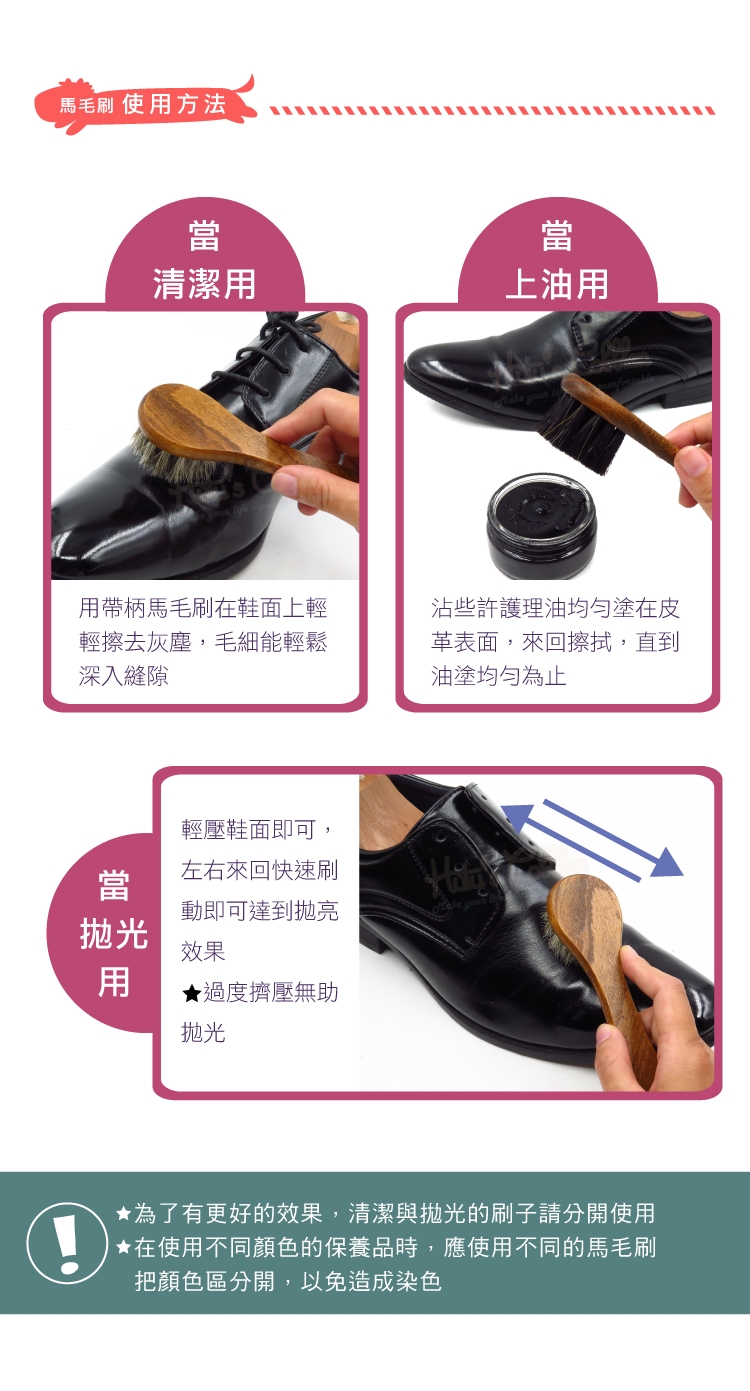 馬毛刷 使用方法

當
清潔用

用帶柄馬毛刷在鞋面上輕輕擦去灰塵，毛細能輕鬆深入縫隙

當
上油用

沾些許護理油均勻塗在皮革表面，來回擦拭，直到油塗均勻為止

當
拋光
用

輕壓鞋面即可，左右來回快速刷動即可達到拋亮效果
★過度擠壓無助拋光

★為了有更好的效果，清潔與拋光的刷子請分開使用
★在使用不同顏色的保養品時，應使用不同的馬毛刷把顏色區分開，以免造成染色