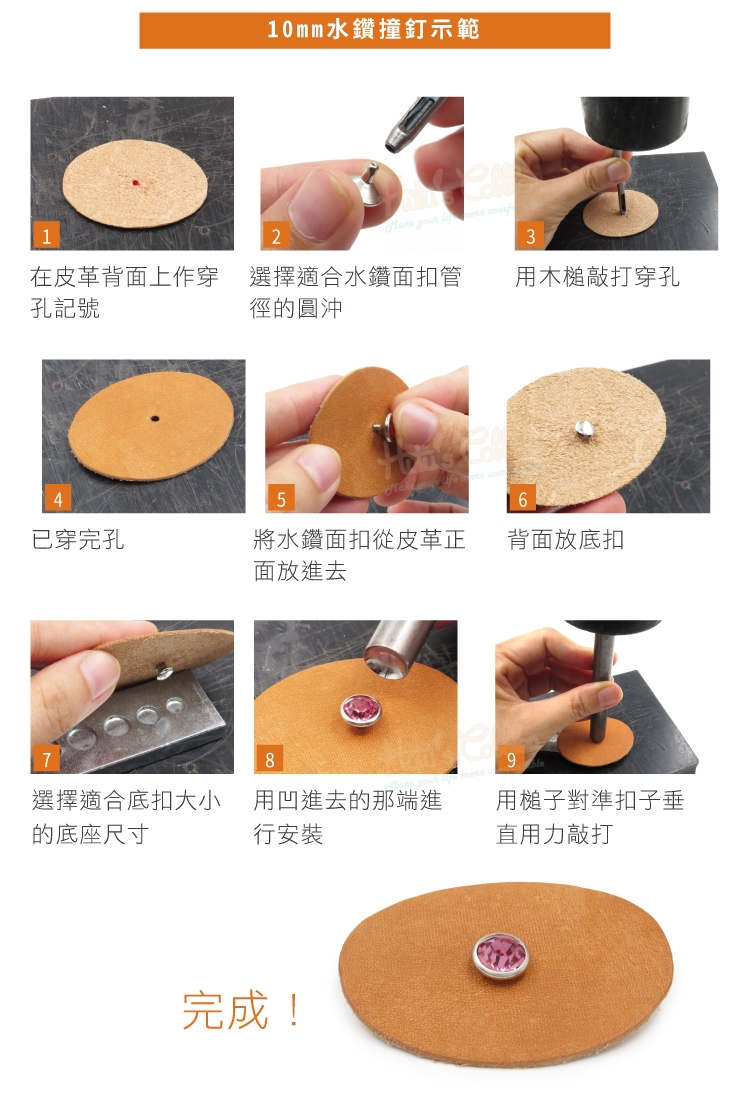 10mm水鑽撞釘示範

1
在皮革背面上作穿孔記號

2
選擇適合水鑽面扣管徑的圓沖

3
用木槌敲打穿孔

4
已穿完孔

5
將水鑽面扣從皮革正面放進去

6
背面放底扣

7
選擇適合底扣大小的底座尺寸

8
用凹進去的那端進行安裝

9
用槌子對準扣子垂直用力敲打

完成！