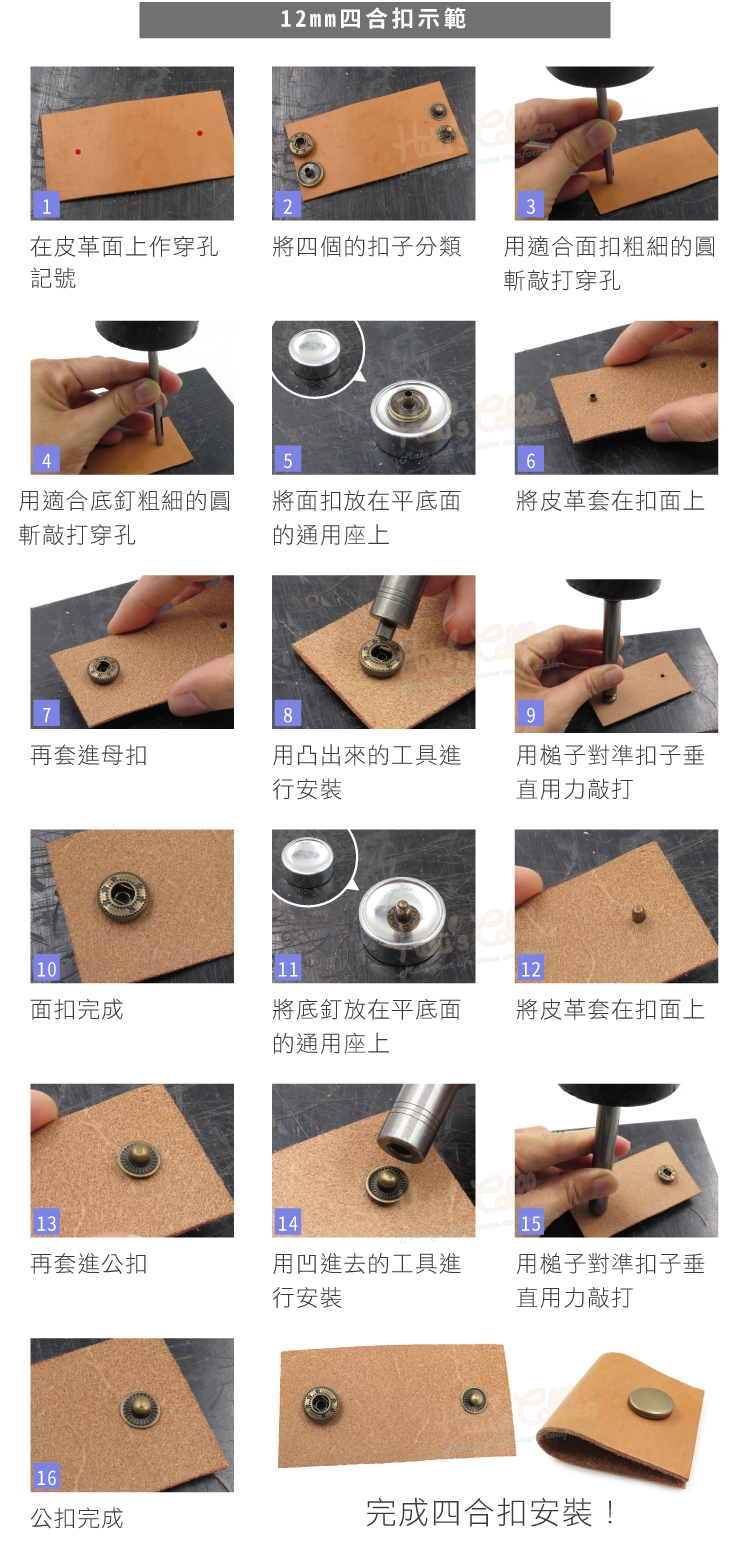 12mm四合扣示範

1
在皮革面上作穿孔記號

2
將四個的扣子分類

3
用適合面扣粗細的圓斬敲打穿孔

4
用適合底釘粗細的圓斬敲打穿孔

5
將面扣放在平底面的通用座上

6
將皮革套在扣面上

7
再套進母扣

8
用凸出來的工具進行安裝

9
用槌子對準扣子垂直用力敲打

10
面扣完成

11
將底釘放在平底面的通用座上

12
將皮革套在扣面上

13
再套進公扣

14
用凹進去的工具進行安裝

15
用槌子對準扣子垂直用力敲打

16
公扣完成

完成四合扣安裝！