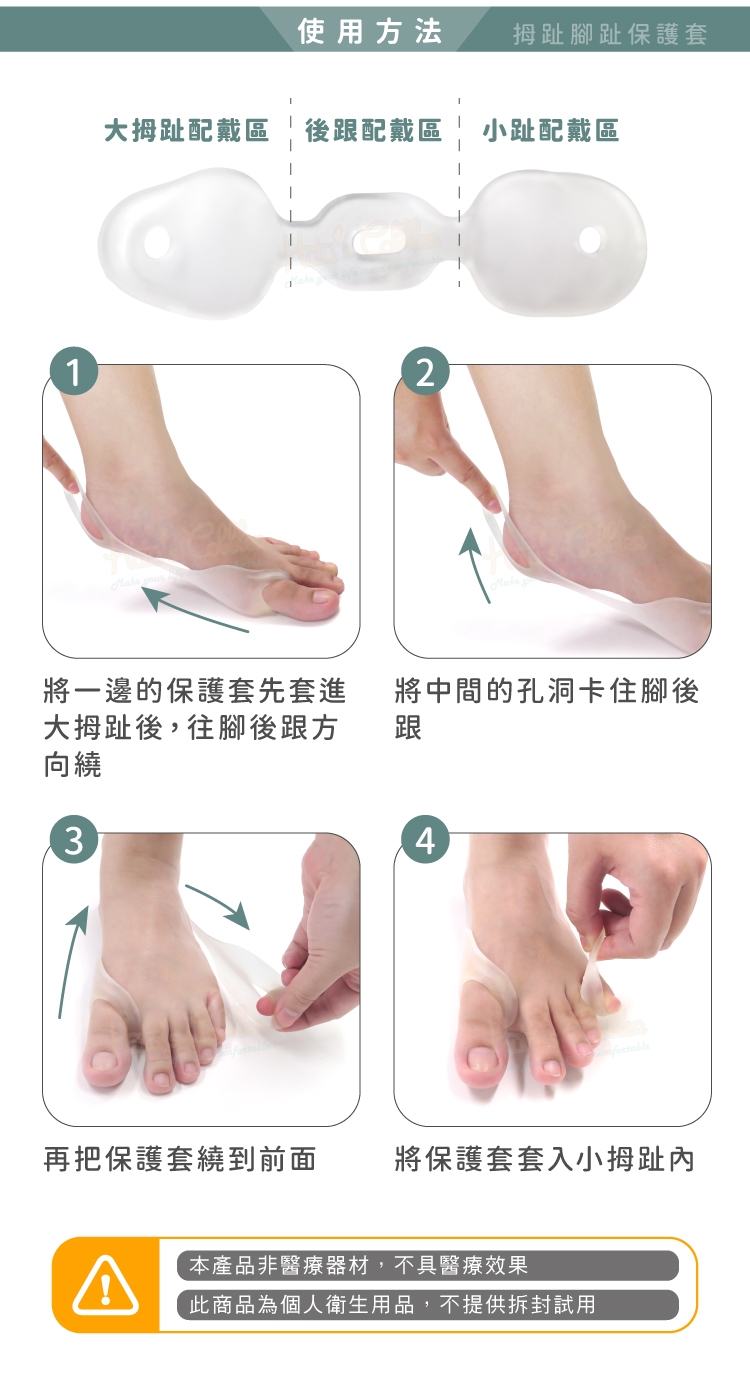 使用方法

拇趾腳趾保護套

大拇趾配戴區

後跟配戴區

小趾配戴區

1

將一邊的保護套先套進大拇趾後，往腳後跟方向繞

2

將中間的孔洞卡住腳後跟

3

再把保護套繞到前面

4

將保護套套入小拇趾內

本產品非醫療器材，不具醫療效果

此商品為個人衛生用品，不提供拆封試用