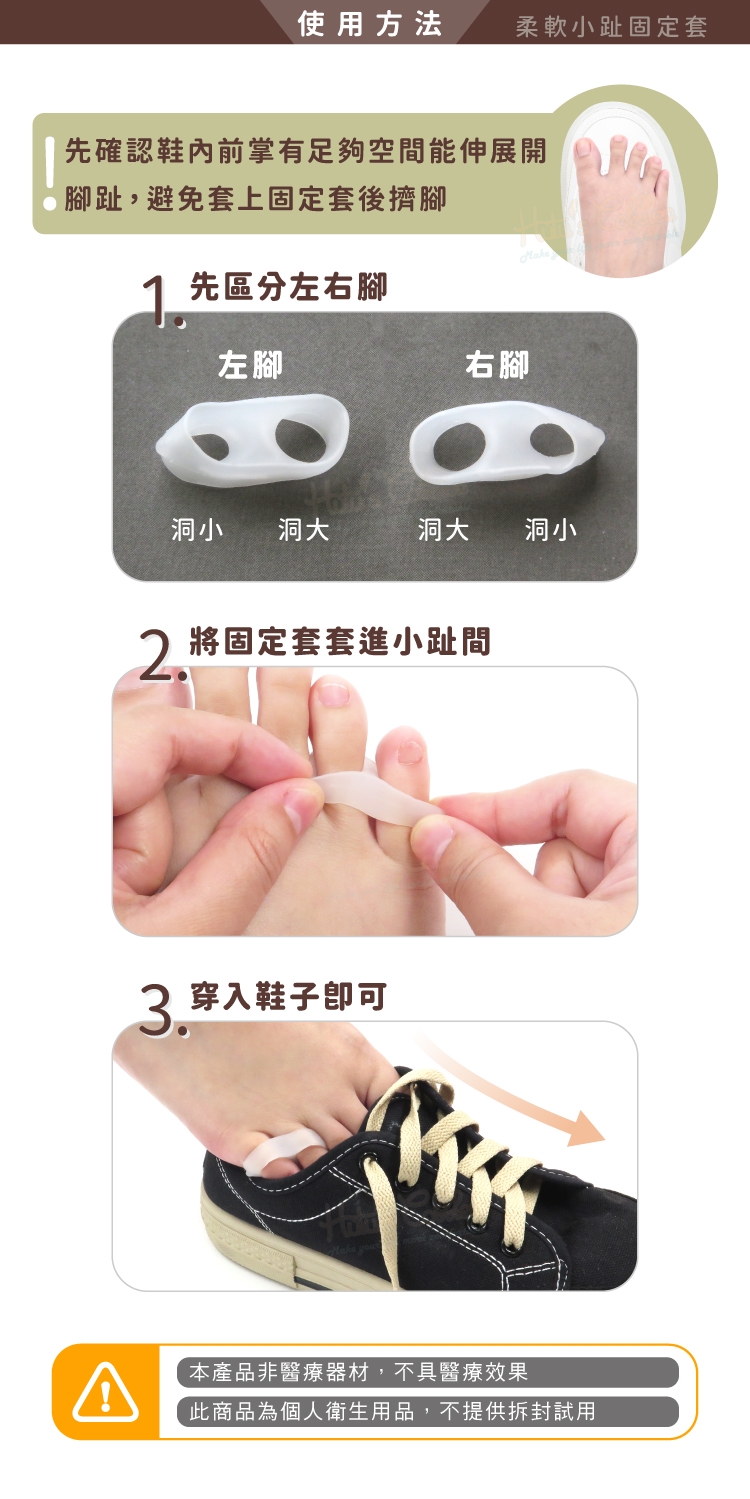 使用方法　柔軟小趾固定套

先確認鞋內前掌有足夠空間能伸展開腳趾，避免套上固定套後擠腳

1. 先區分左右腳

左腳　右腳

洞小　洞大　洞大　洞小

2. 將固定套套進小趾間

3. 穿入鞋子即可

本產品非醫療器材，不具醫療效果

此商品為個人衛生用品，不提供拆封試用