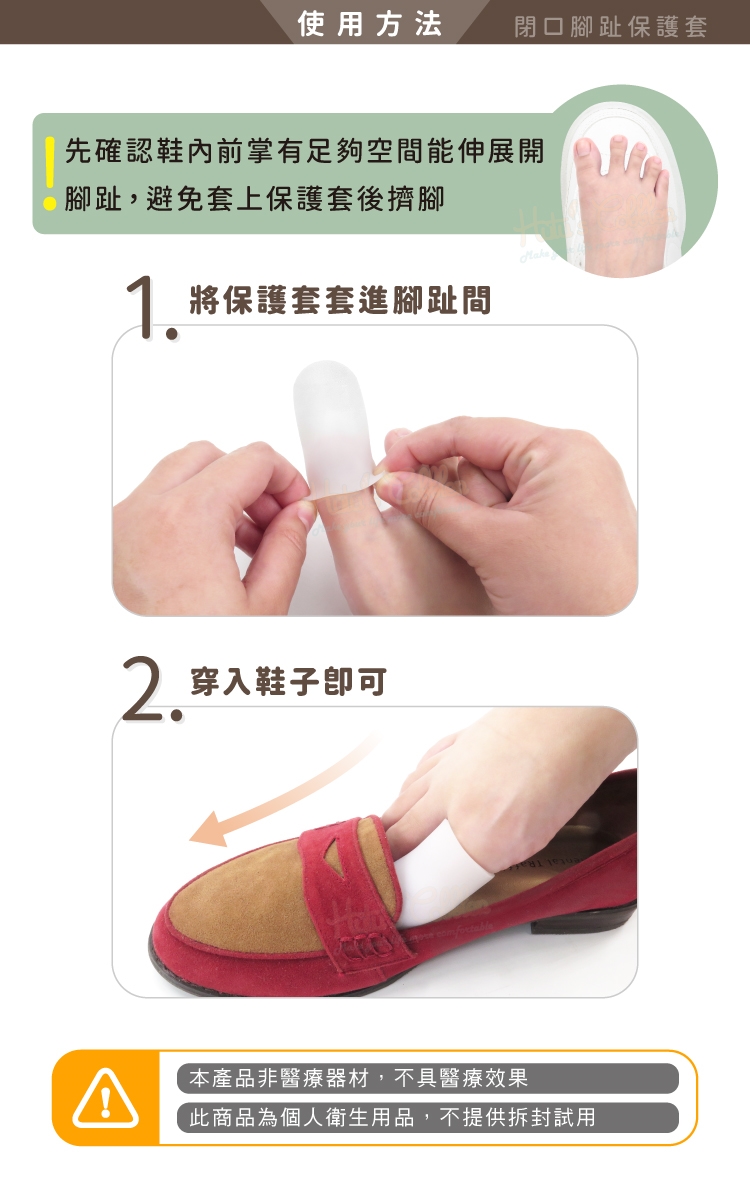 使用方法　閉口腳趾保護套

先確認鞋內前掌有足夠空間能伸展開腳趾，避免套上保護套後擠腳

1. 將保護套套進腳趾間

2. 穿入鞋子即可

本產品非醫療器材，不具醫療效果
此商品為個人衛生用品，不提供拆封試用