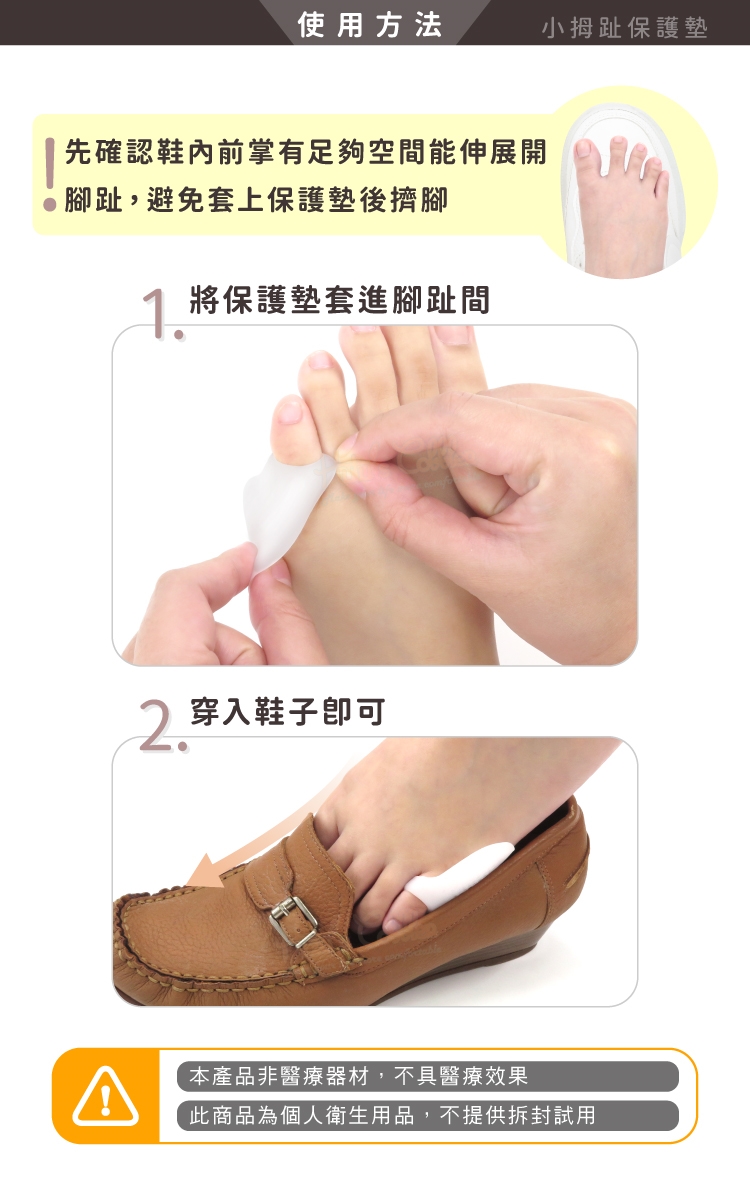 使用方法

小拇趾保護墊

先確認鞋內前掌有足夠空間能伸展開腳趾，避免套上保護墊後擠腳

1. 將保護墊套進腳趾間

2. 穿入鞋子即可

本產品非醫療器材，不具醫療效果

此商品為個人衛生用品，不提供拆封試用