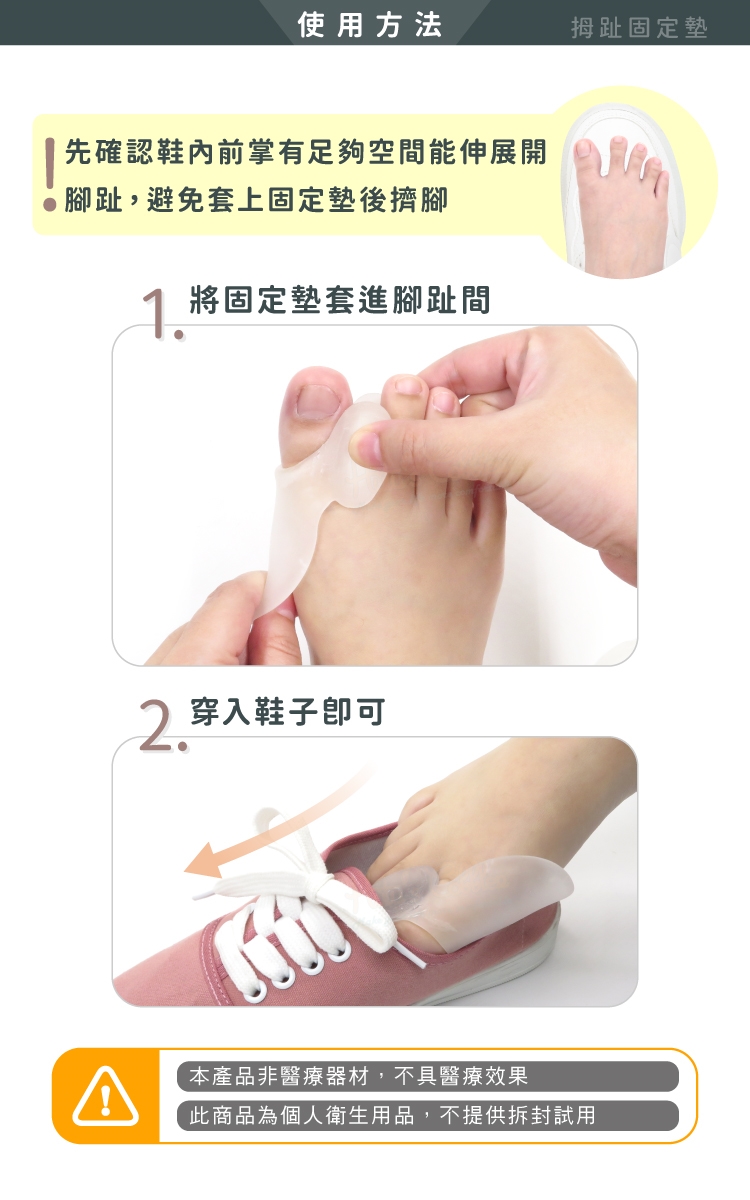 使用方法

拇趾固定墊

先確認鞋內前掌有足夠空間能伸展開腳趾，避免套上固定墊後擠腳

1. 將固定墊套進腳趾間

2. 穿入鞋子即可

本產品非醫療器材，不具醫療效果

此商品為個人衛生用品，不提供拆封試用