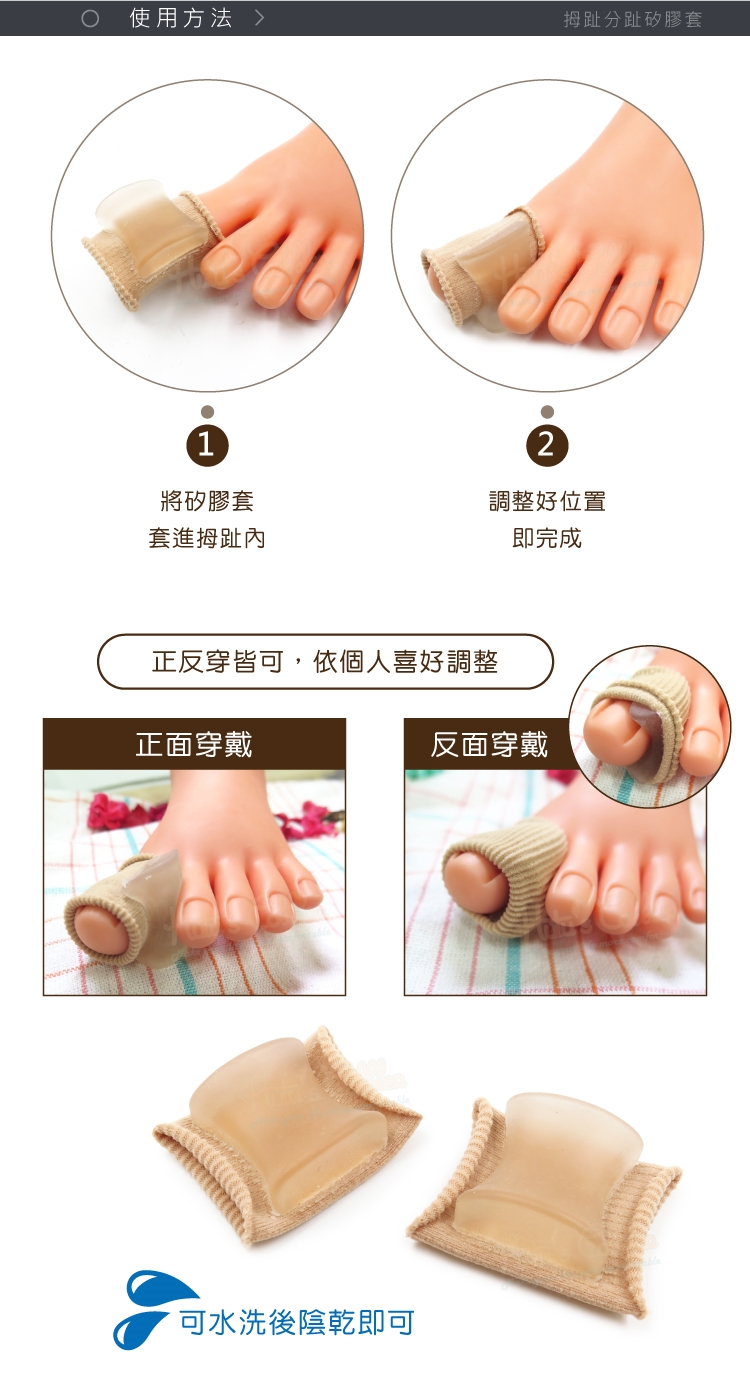 使用方法 >

拇趾分趾矽膠套

1

將矽膠套
套進拇趾內

2

調整好位置
即完成

正反穿皆可，依個人喜好調整

正面穿戴

反面穿戴

可水洗後陰乾即可