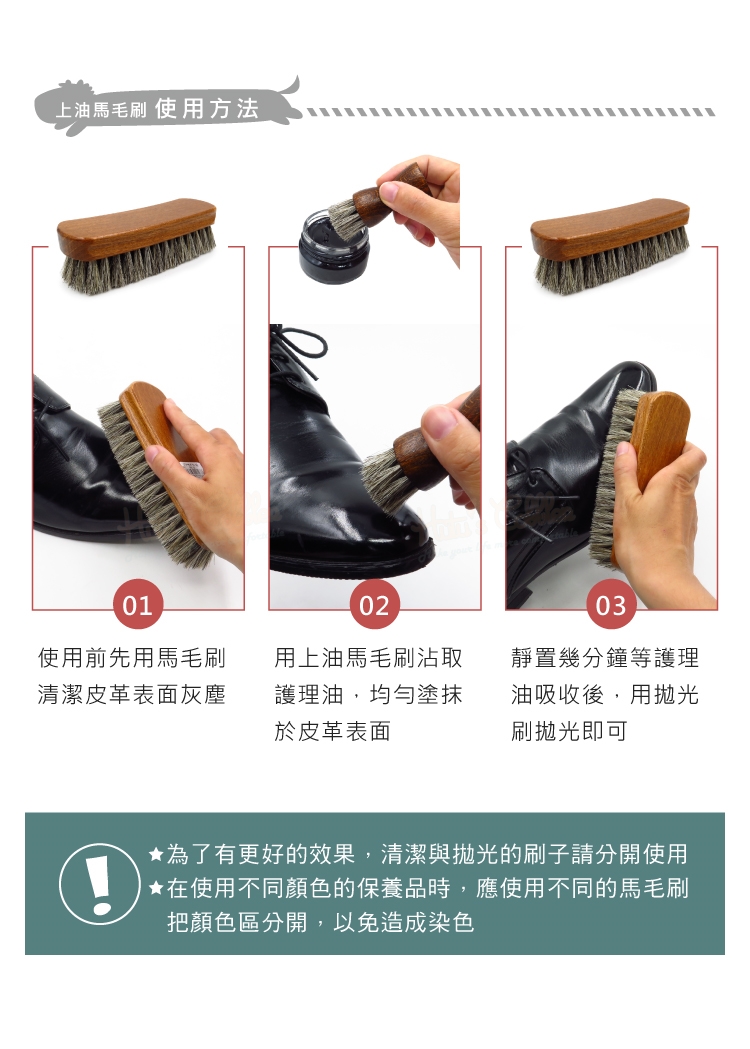 上油馬毛刷 使用方法

01

使用前先用馬毛刷清潔皮革表面灰塵

02

用上油馬毛刷沾取護理油，均勻塗抹於皮革表面

03

靜置幾分鐘等護理油吸收後，用拋光刷拋光即可

★為了有更好的效果，清潔與拋光的刷子請分開使用
★在使用不同顏色的保養品時，應使用不同的馬毛刷把顏色區分開，以免造成染色