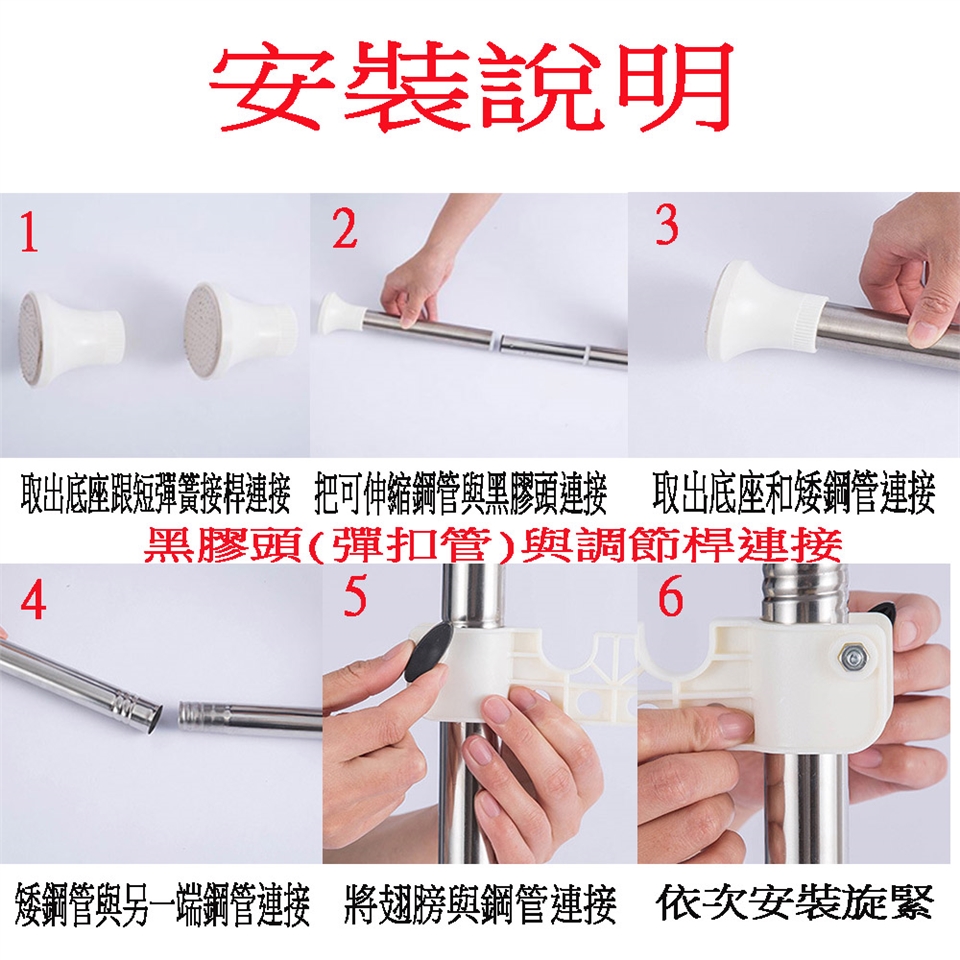 安裝說明

1

2

3

取出底座跟短彈簧接桿連接

把可伸縮鋼管與黑膠頭連接

取出底座和矮鋼管連接

黑膠頭(彈扣管)與調節桿連接

4

5

6

矮鋼管與另一端鋼管連接

將翅膀與鋼管連接

依次安裝旋緊