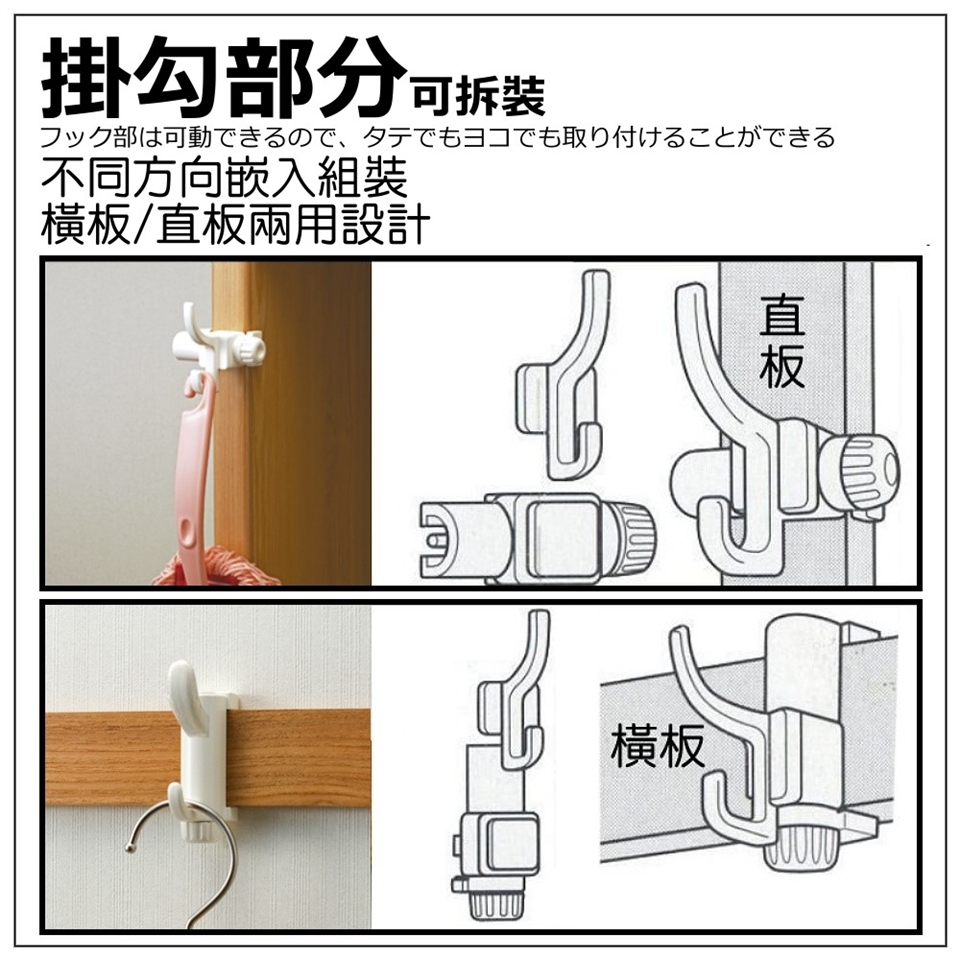 掛勾部分可拆裝
フック部は可動できるので、タテでもヨコでも取り付けることができる
不同方向嵌入組裝
橫板/直板兩用設計

直板

橫板