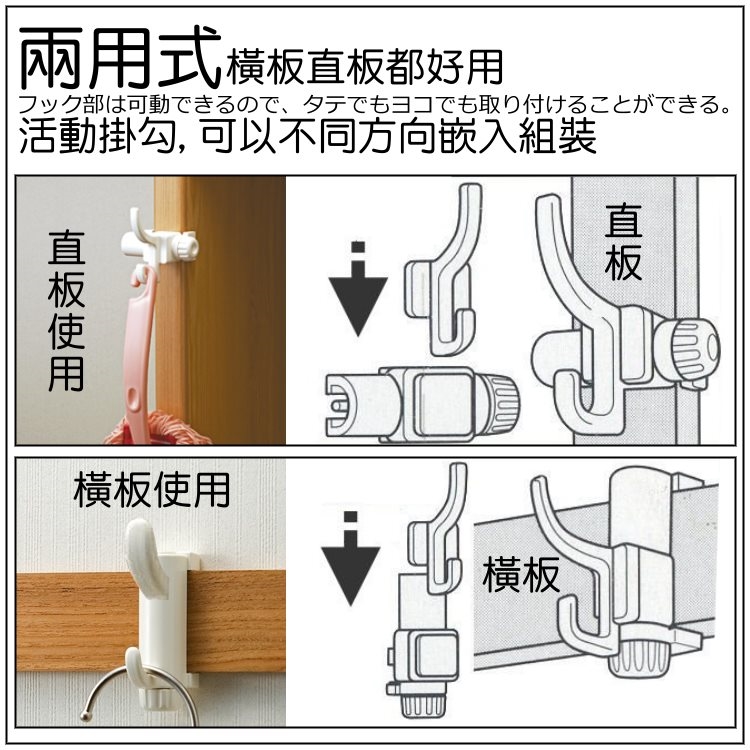 兩用式橫板直板都好用
フック部は可動できるので、タテでもヨコでも取り付けることができる。
活動掛勾, 可以不同方向嵌入組裝

直板使用

直板

橫板使用

橫板