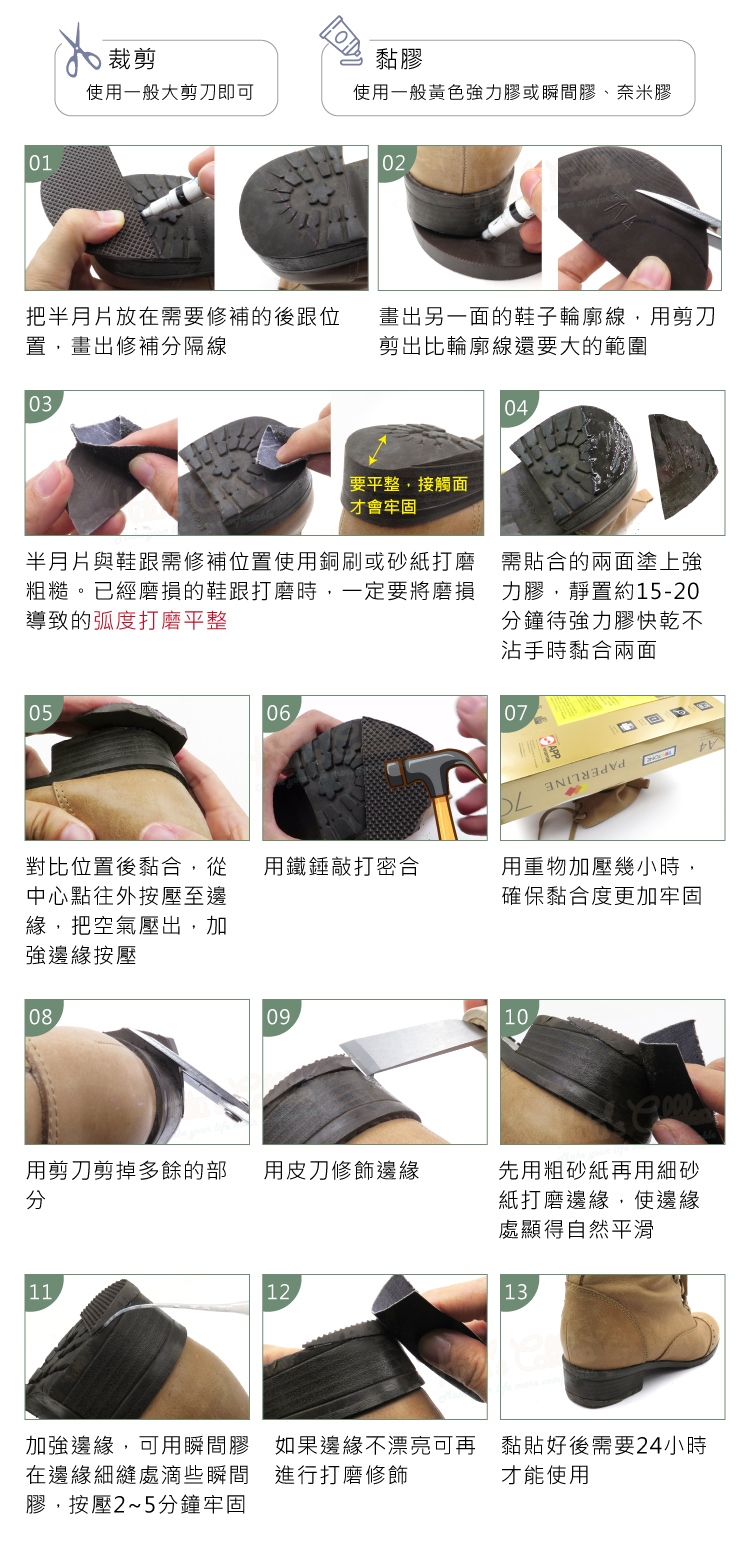 裁剪
使用一般大剪刀即可

黏膠
使用一般黃色強力膠或瞬間膠、奈米膠

01

把半月片放在需要修補的後跟位置，畫出修補分隔線

02

畫出另一面的鞋子輪廓線，用剪刀剪出比輪廓線還要大的範圍

03

要平整，接觸面才會牢固

半月片與鞋跟需修補位置使用銅刷或砂紙打磨粗糙。已經磨損的鞋跟打磨時，一定要將磨損導致的弧度打磨平整

04

需貼合的兩面塗上強力膠，靜置約15-20分鐘待強力膠快乾不沾手時黏合兩面

05

對比位置後黏合，從中心點往外按壓至邊緣，把空氣壓出，加強邊緣按壓

06

用鐵錘敲打密合

07

PAPERLINE

用重物加壓幾小時，確保黏合度更加牢固

08

用剪刀剪掉多餘的部分

09

用皮刀修飾邊緣

10

先用粗砂紙再用細砂紙打磨邊緣，使邊緣處顯得自然平滑

11

加強邊緣，可用瞬間膠在邊緣細縫處滴些瞬間膠，按壓2~5分鐘牢固

12

如果邊緣不漂亮可再進行打磨修飾

13

黏貼好後需要24小時才能使用