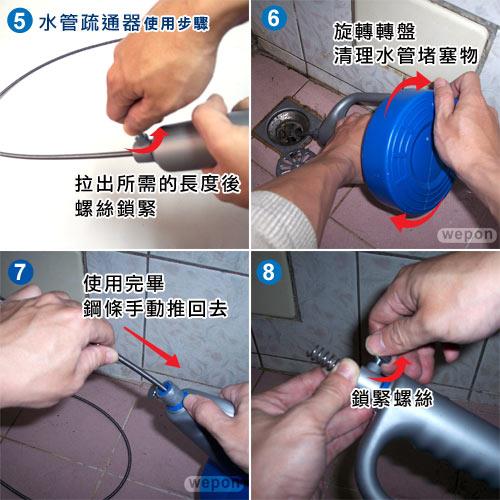 5 水管疏通器使用步驟

拉出所需的長度後
螺絲鎖緊

6

旋轉轉盤
清理水管堵塞物

wepon

7

使用完畢
鋼條手動推回去

wepon

8

鎖緊螺絲