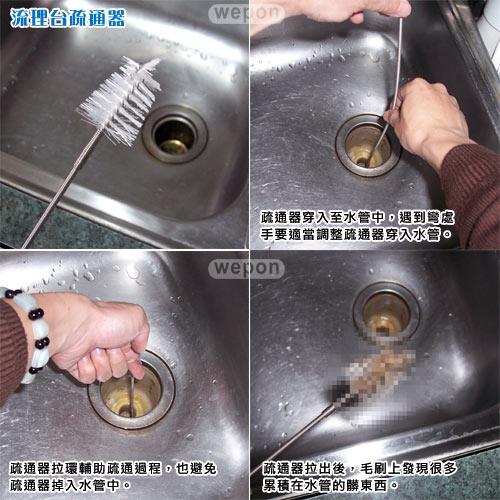 流理台疏通器

wepon

疏通器穿入至水管中，遇到彎處手要適當調整疏通器穿入水管。

wepon

疏通器拉環輔助疏通過程，也避免疏通器掉入水管中。

疏通器拉出後，毛刷上發現很多累積在水管的髒東西。