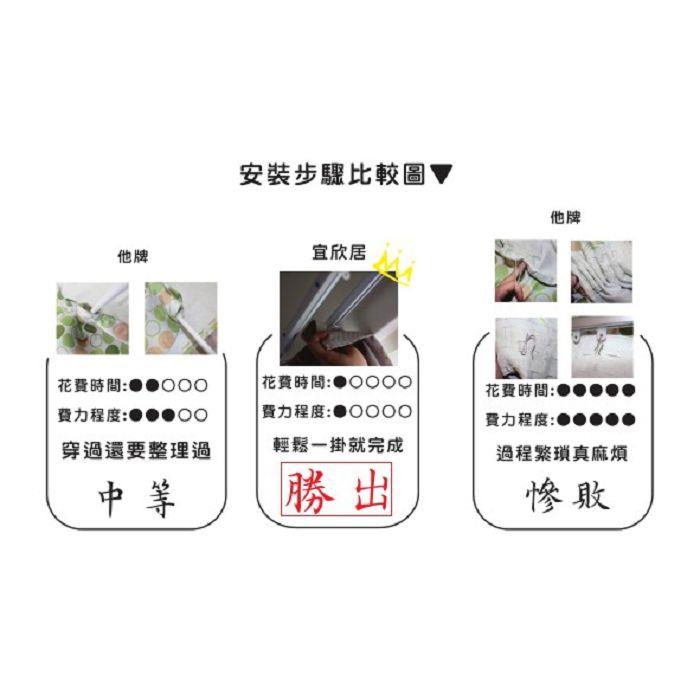 安裝步驟比較圖▼

他牌

花費時間:●●○○○
費力程度:●●●○○
穿過還要整理過
中等

宜欣居

花費時間:●○○○○
費力程度:●○○○○
輕鬆一掛就完成
勝出

他牌

花費時間:●●●●●
費力程度:●●●●●
過程繁瑣真麻煩
慘敗