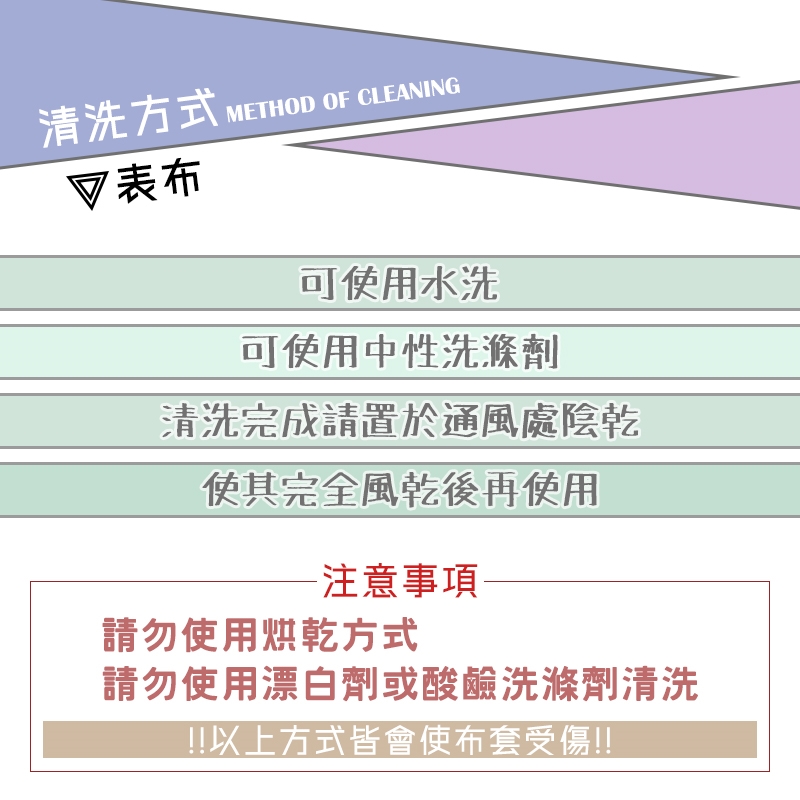 清洗方式 METHOD OF CLEANING

表布

可使用水洗

可使用中性洗滌劑

清洗完成請置於通風處陰乾

使其完全風乾後再使用

注意事項

請勿使用烘乾方式
請勿使用漂白劑或酸鹼洗滌劑清洗

!!以上方式皆會使布套受傷!!