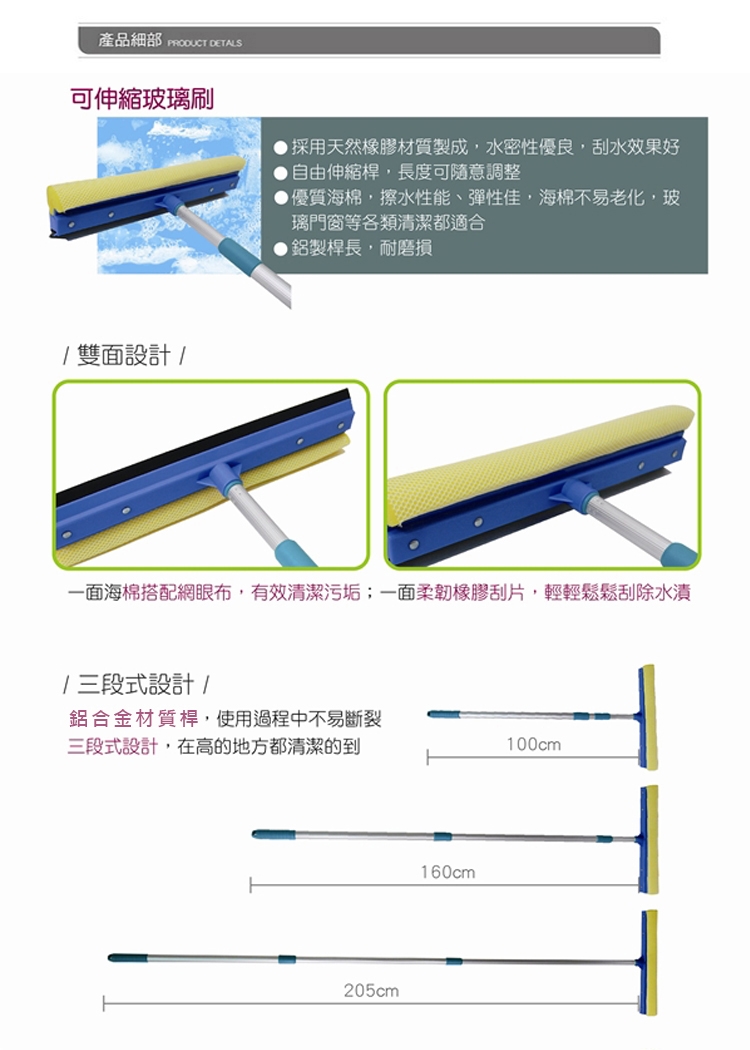 產品細部 PRODUCT DETALS

可伸縮玻璃刷

● 採用天然橡膠材質製成，水密性優良，刮水效果好
● 自由伸縮桿，長度可隨意調整
● 優質海棉，擦水性能、彈性佳，海棉不易老化，玻璃門窗等各類清潔都適合
● 鋁製桿長，耐磨損

/ 雙面設計 /

一面海棉搭配網眼布，有效清潔污垢；一面柔韌橡膠刮片，輕輕鬆鬆刮除水漬

/ 三段式設計 /

鋁合金材質桿，使用過程中不易斷裂
三段式設計，在高的地方都清潔的到

100cm

160cm

205cm