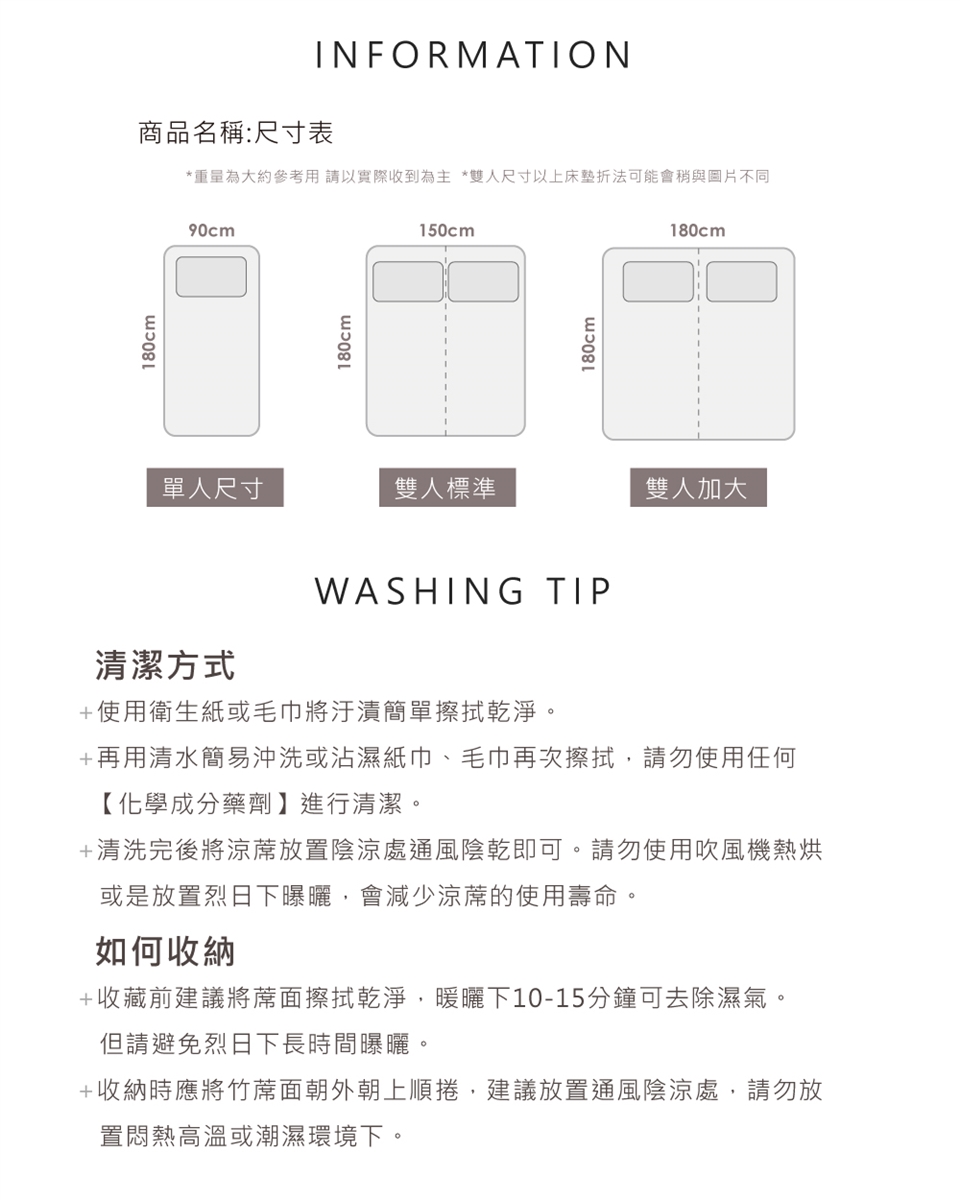 INFORMATION

商品名稱:尺寸表

*重量為大約參考用 請以實際收到為主 *雙人尺寸以上床墊折法可能會稍與圖片不同

90cm

180cm

單人尺寸

150cm

180cm

雙人標準

180cm

180cm

雙人加大

WASHING TIP

清潔方式

+使用衛生紙或毛巾將汙漬簡單擦拭乾淨。

+再用清水簡易沖洗或沾濕紙巾、毛巾再次擦拭，請勿使用任何【化學成分藥劑】進行清潔。

+清洗完後將涼蓆放置陰涼處通風陰乾即可。請勿使用吹風機熱烘或是放置烈日下曝曬，會減少涼蓆的使用壽命。

如何收納

+收藏前建議將蓆面擦拭乾淨，暖曬下10-15分鐘可去除濕氣。但請避免烈日下長時間曝曬。

+收納時應將竹蓆面朝外朝上順捲，建議放置通風陰涼處，請勿放置悶熱高溫或潮濕環境下。