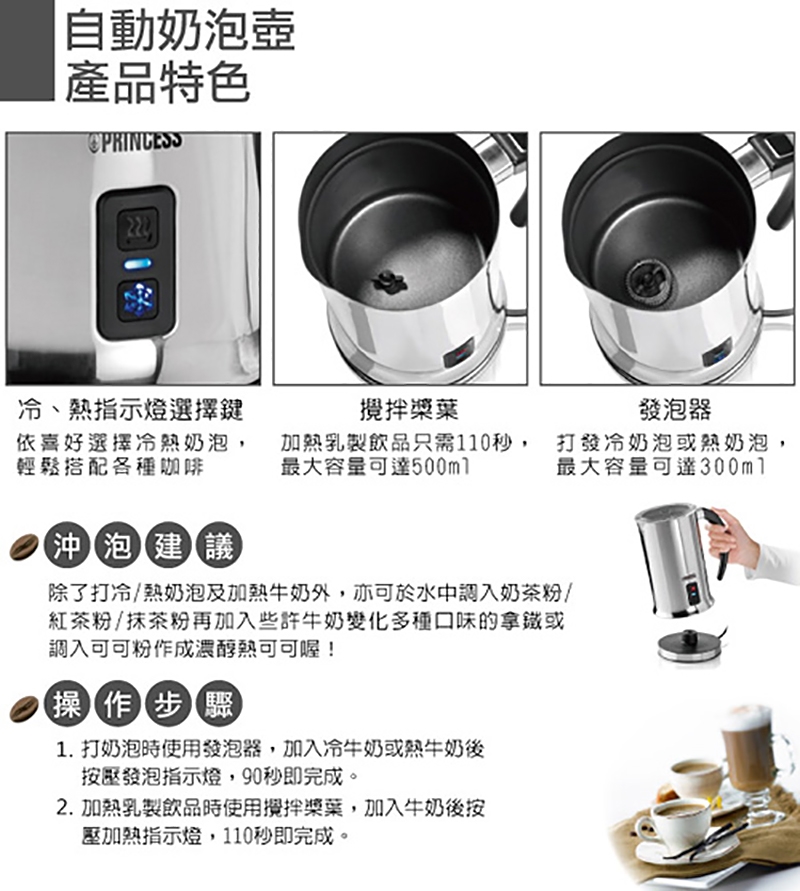 自動奶泡壺
產品特色

PRINCESS

冷、熱指示燈選擇鍵
依喜好選擇冷熱奶泡，輕鬆搭配各種咖啡

攪拌槳葉
加熱乳製飲品只需110秒，最大容量可達500ml

發泡器
打發冷奶泡或熱奶泡，最大容量可達300ml

沖泡建議

除了打冷/熱奶泡及加熱牛奶外，亦可於水中調入奶茶粉/紅茶粉/抹茶粉再加入些許牛奶變化多種口味的拿鐵或調入可可粉作成濃醇熱可可喔！

操作步驟

1. 打奶泡時使用發泡器，加入冷牛奶或熱牛奶後按壓發泡指示燈，90秒即完成。

2. 加熱乳製飲品時使用攪拌槳葉，加入牛奶後按壓加熱指示燈，110秒即完成。