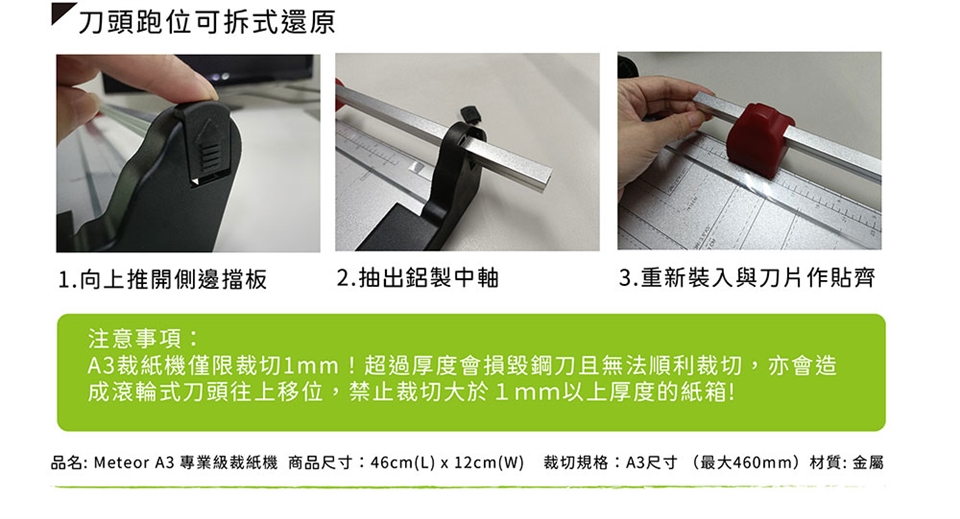 刀頭跑位可拆式還原

1.向上推開側邊擋板

2.抽出鋁製中軸

3.重新裝入與刀片作貼齊

注意事項：
A3裁紙機僅限裁切1mm！超過厚度會損毀鋼刀且無法順利裁切，亦會造成滾輪式刀頭往上移位，禁止裁切大於 1 mm以上厚度的紙箱!

品名: Meteor A3 專業級裁紙機 商品尺寸：46cm(L) x 12cm(W) 裁切規格：A3尺寸 （最大460mm）材質: 金屬