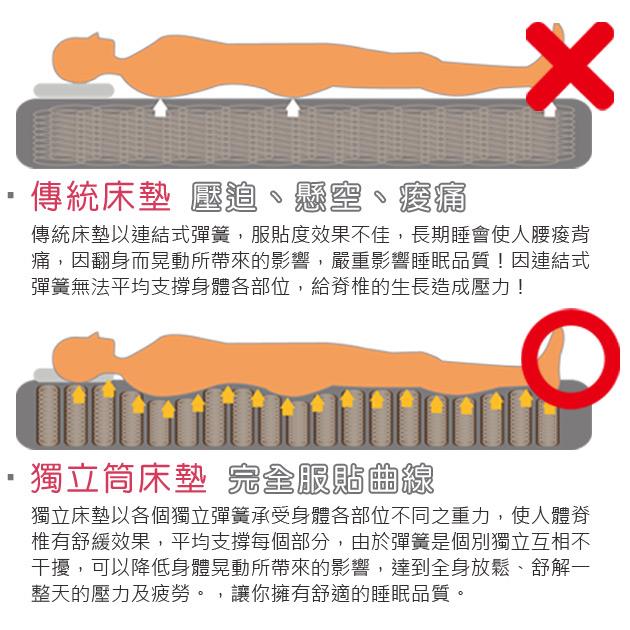 ▪ 傳統床墊 壓迫、懸空、痠痛

傳統床墊以連結式彈簧，服貼度效果不佳，長期睡會使人腰痠背痛，因翻身而晃動所帶來的影響，嚴重影響睡眠品質！因連結式彈簧無法平均支撐身體各部位，給脊椎的生長造成壓力！

▪ 獨立筒床墊 完全服貼曲線

獨立床墊以各個獨立彈簧承受身體各部位不同之重力，使人體脊椎有舒緩效果，平均支撐每個部分，由於彈簧是個別獨立互相不干擾，可以降低身體晃動所帶來的影響，達到全身放鬆、舒解一整天的壓力及疲勞。，讓你擁有舒適的睡眠品質。