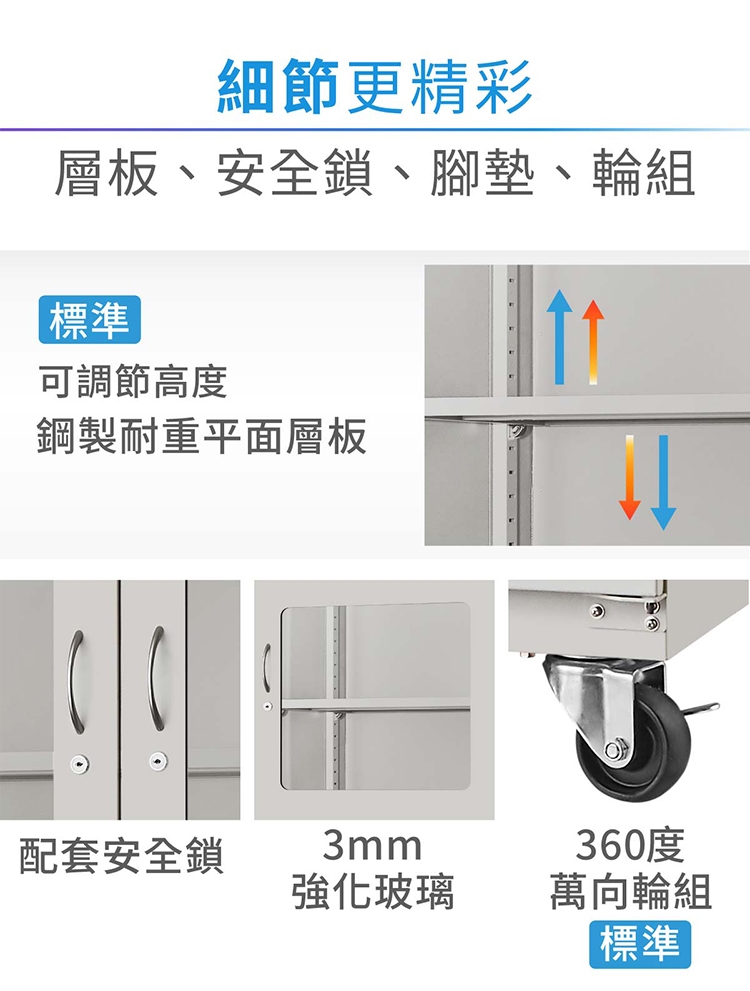 細節更精彩

層板、安全鎖、腳墊、輪組

標準

可調節高度

鋼製耐重平面層板

配套安全鎖

3mm
強化玻璃

360度
萬向輪組

標準