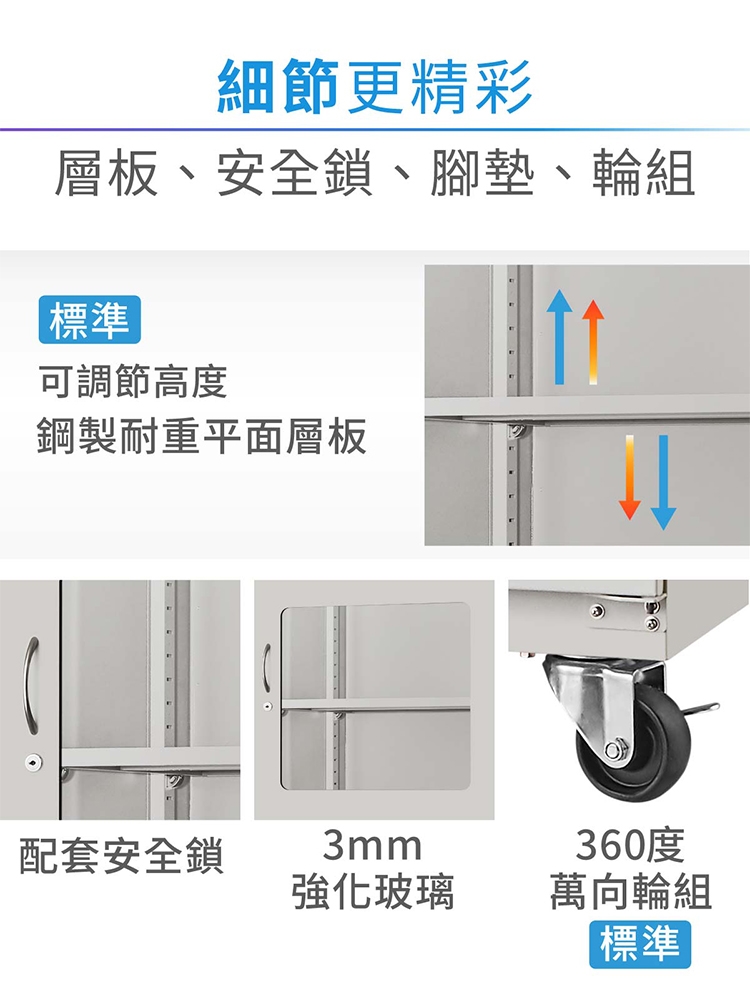 細節更精彩

層板、安全鎖、腳墊、輪組

標準

可調節高度

鋼製耐重平面層板

配套安全鎖

3mm
強化玻璃

360度
萬向輪組

標準