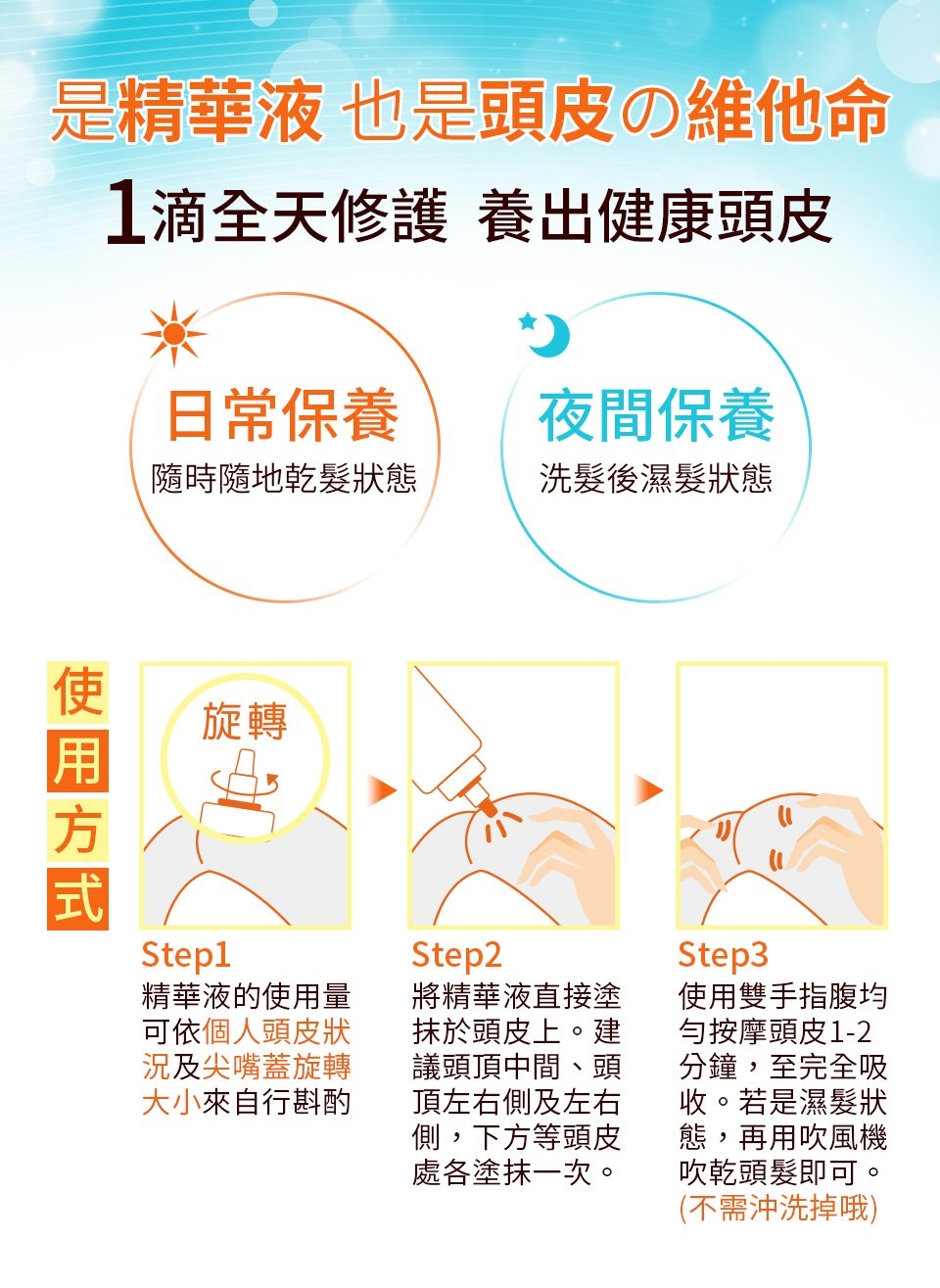 是精華液 也是頭皮の維他命

1滴全天修護 養出健康頭皮

日常保養
隨時隨地乾髮狀態

夜間保養
洗髮後濕髮狀態

使用方式

旋轉

Step1
精華液的使用量可依個人頭皮狀況及尖嘴蓋旋轉大小來自行斟酌

Step2
將精華液直接塗抹於頭皮上。建議頭頂中間、頭頂左右側及左右側，下方等頭皮處各塗抹一次。

Step3
使用雙手指腹均勻按摩頭皮1-2分鐘，至完全吸收。若是濕髮狀態，再用吹風機吹乾頭髮即可。(不需沖洗掉哦)