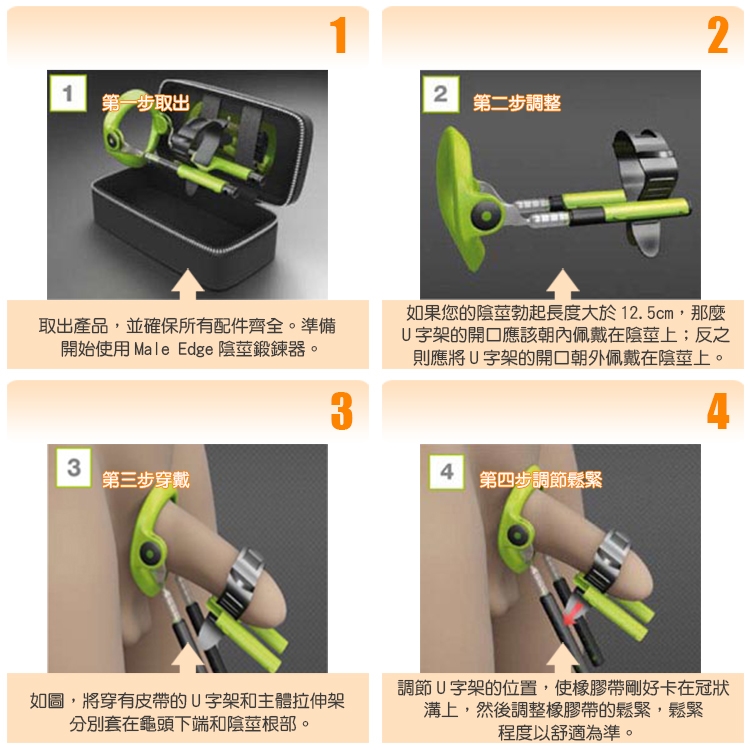 1

1 第一步取出

取出產品，並確保所有配件齊全。準備開始使用 Male Edge 陰莖鍛鍊器。

2

2 第二步調整

如果您的陰莖勃起長度大於 12.5cm，那麼 U 字架的開口應該朝內佩戴在陰莖上；反之則應將 U 字架的開口朝外佩戴在陰莖上。

3

3 第三步穿戴

如圖，將穿有皮帶的 U 字架和主體拉伸架分別套在龜頭下端和陰莖根部。

4

4 第四步調節鬆緊

調節 U 字架的位置，使橡膠帶剛好卡在冠狀溝上，然後調整橡膠帶的鬆緊，鬆緊程度以舒適為準。