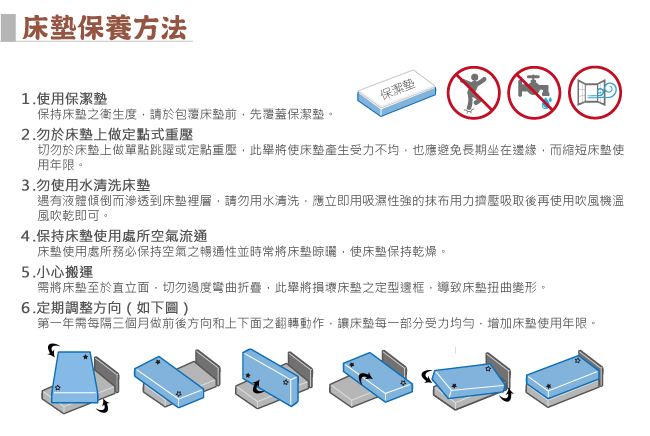 床墊保養方法

保潔墊

1.使用保潔墊
保持床墊之衛生度，請於包覆床墊前，先覆蓋保潔墊。

2.勿於床墊上做定點式重壓
切勿於床墊上做單點跳躍或定點重壓，此舉將使床墊產生受力不均，也應避免長期坐在邊緣，而縮短床墊使用年限。

3.勿使用水清洗床墊
遇有液體傾倒而滲透到床墊裡層，請勿用水清洗，應立即用吸濕性強的抹布用力擠壓吸取後再使用吹風機溫風吹乾即可。

4.保持床墊使用處所空氣流通
床墊使用處所務必保持空氣之暢通性並時常將床墊晾曬，使床墊保持乾燥。

5.小心搬運
需將床墊至於直立面，切勿過度彎曲折疊，此舉將損壞床墊之定型邊框，導致床墊扭曲變形。

6.定期調整方向（如下圖）
第一年需每隔三個月做前後方向和上下面之翻轉動作，讓床墊每一部分受力均勻，增加床墊使用年限。