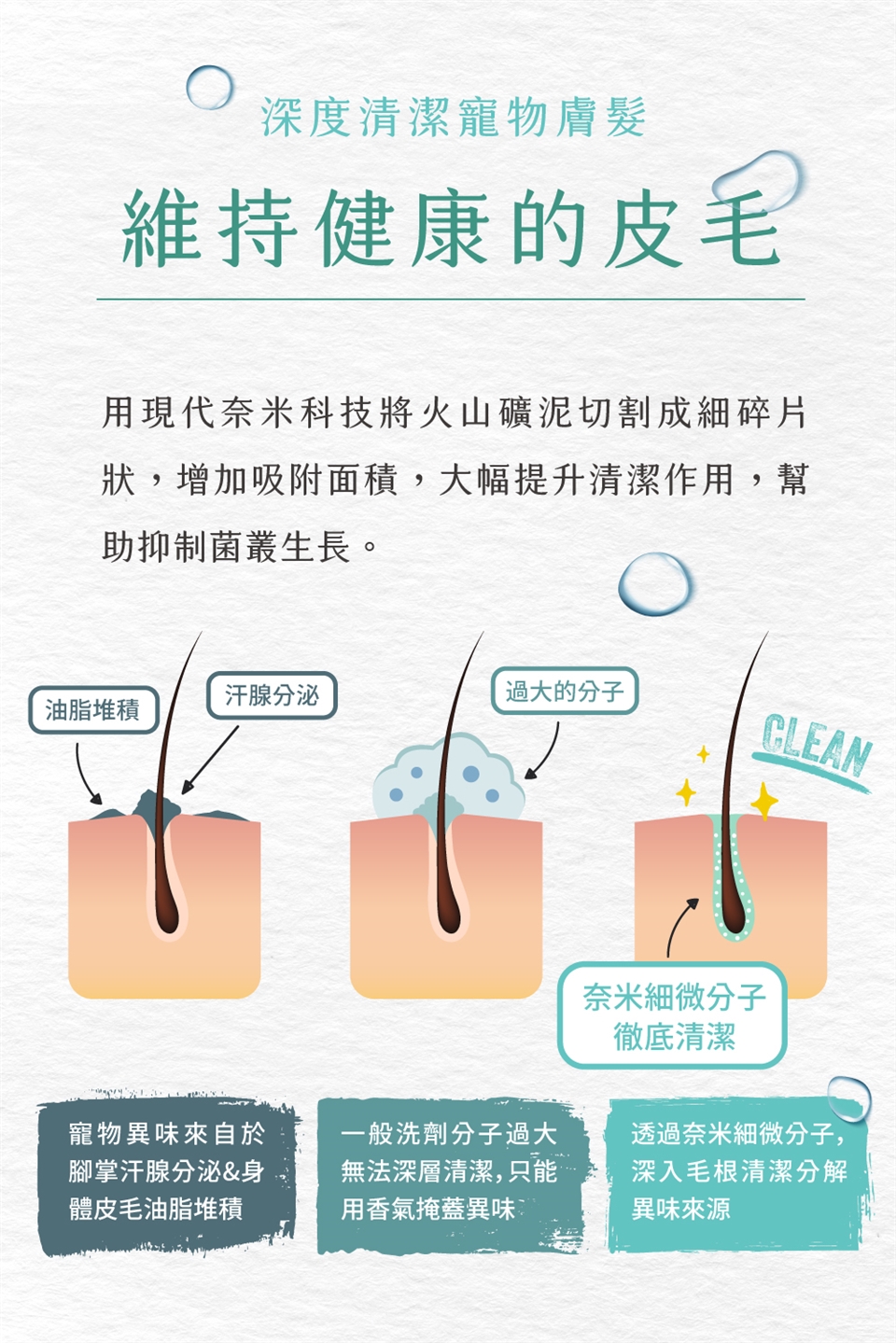 深度清潔寵物膚髮

維持健康的皮毛

用現代奈米科技將火山礦泥切割成細碎片狀，增加吸附面積，大幅提升清潔作用，幫助抑制菌叢生長。

油脂堆積

汗腺分泌

過大的分子

CLEAN

奈米細微分子
徹底清潔

寵物異味來自於腳掌汗腺分泌&身體皮毛油脂堆積

一般洗劑分子過大無法深層清潔,只能用香氣掩蓋異味

透過奈米細微分子,深入毛根清潔分解異味來源