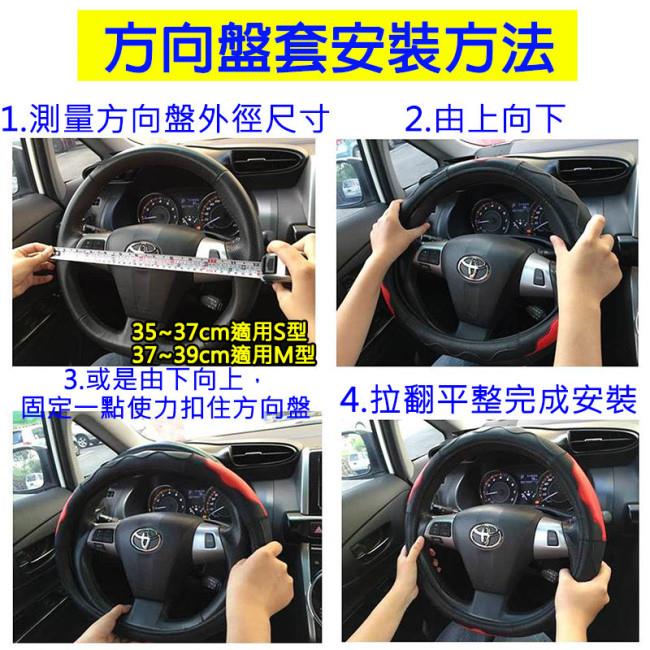 方向盤套安裝方法

1.測量方向盤外徑尺寸

35~37cm適用S型
37~39cm適用M型

2.由上向下

3.或是由下向上，固定一點使力扣住方向盤

4.拉翻平整完成安裝