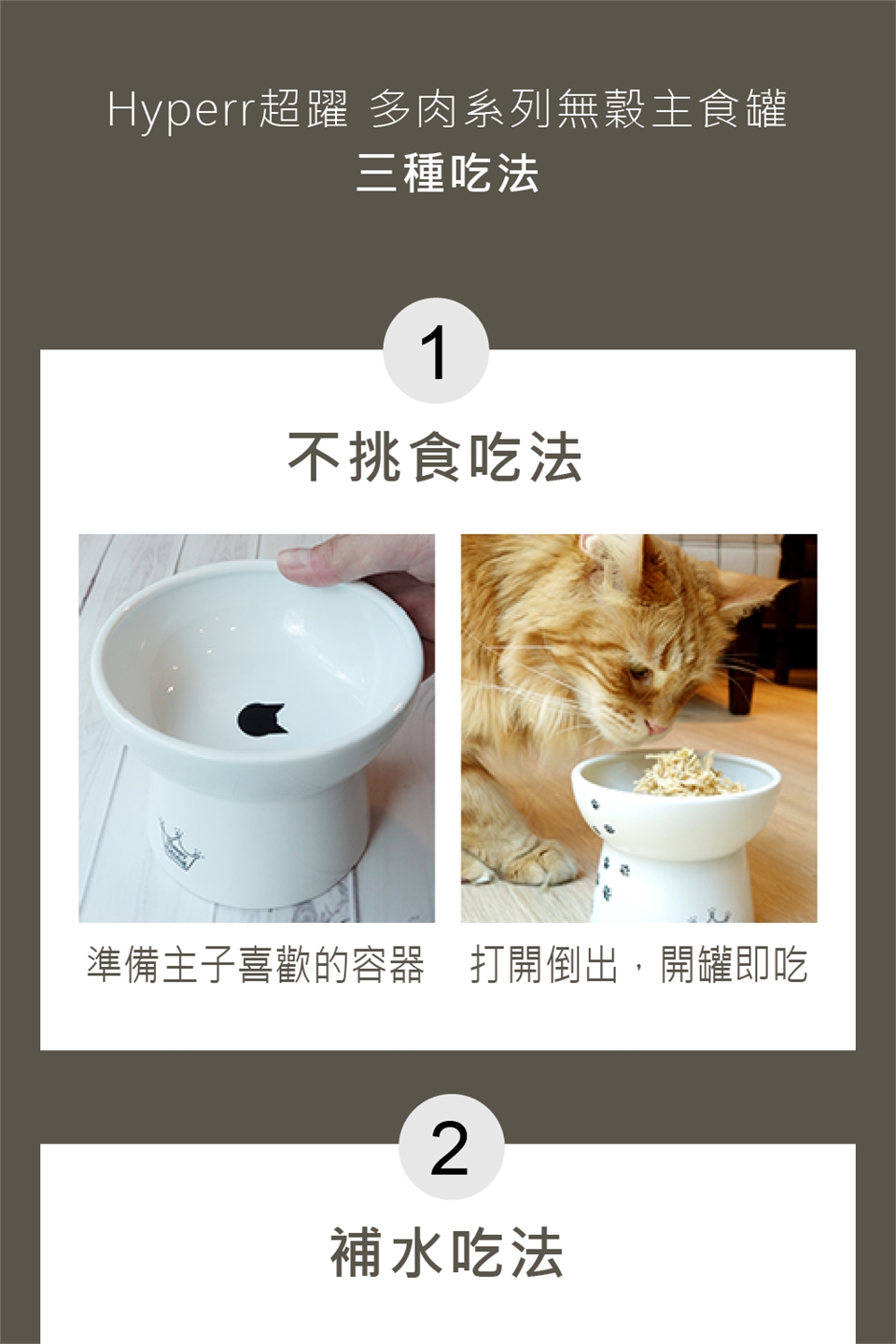 Hyperr超躍 多肉系列無穀主食罐
三種吃法

1

不挑食吃法

準備主子喜歡的容器

打開倒出，開罐即吃

2

補水吃法