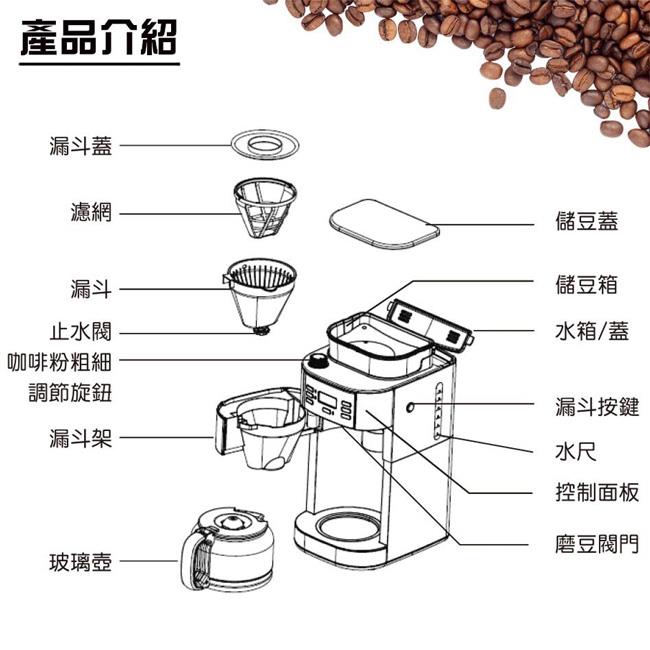 產品介紹

漏斗蓋

濾網

漏斗

止水閥

咖啡粉粗細調節旋鈕

漏斗架

玻璃壺

儲豆蓋

儲豆箱

水箱/蓋

漏斗按鍵

水尺

控制面板

磨豆閥門