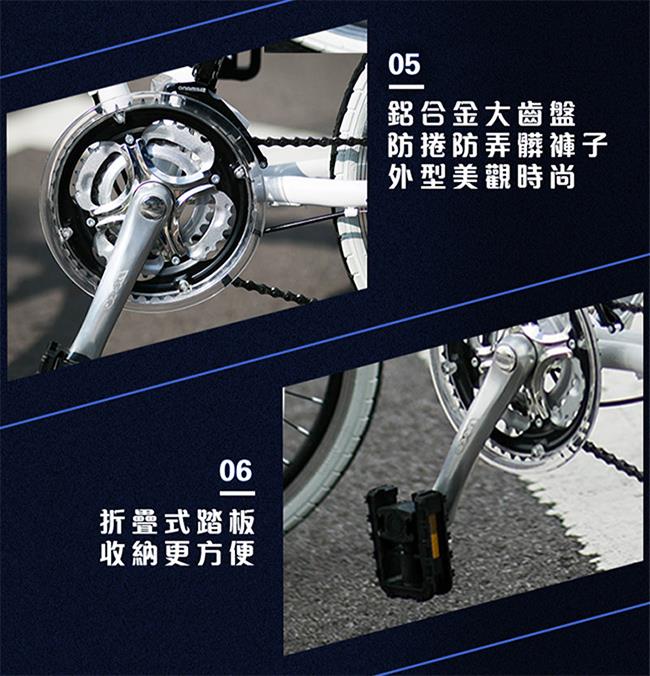 05

鋁合金大齒盤
防捲防弄髒褲子
外型美觀時尚

06

折疊式踏板
收納更方便