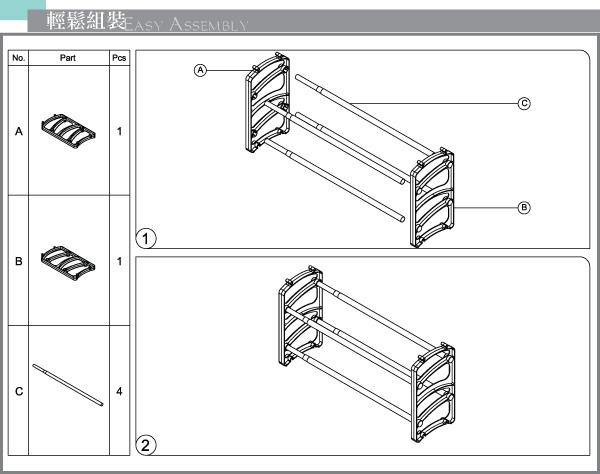 輕鬆組裝 EASY ASSEMBLY

| No. | Part | Pcs |
|---|---|---|
| A | | 1 |
| B | | 1 |
| C | | 4 |

A

C

B

1

2