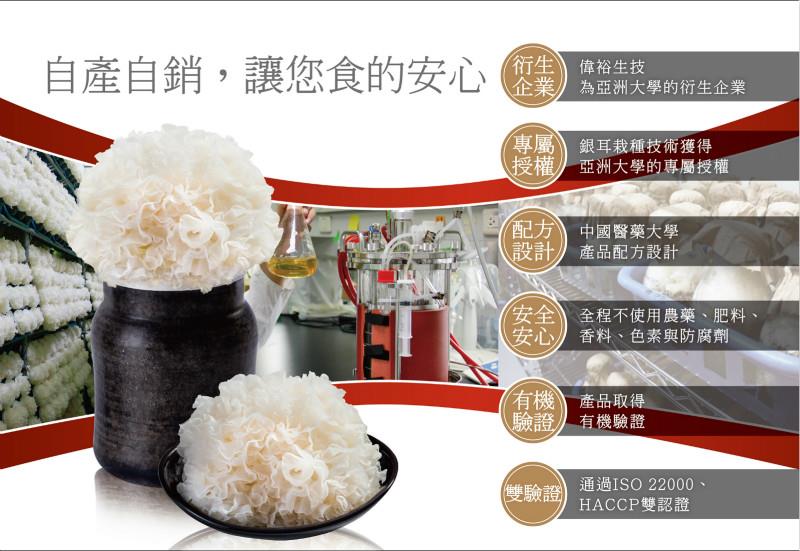 自產自銷，讓您食的安心

衍生企業
偉裕生技
為亞洲大學的衍生企業

專屬授權
銀耳栽種技術獲得
亞洲大學的專屬授權

配方設計
中國醫藥大學
產品配方設計

安全安心
全程不使用農藥、肥料、
香料、色素與防腐劑

有機驗證
產品取得
有機驗證

雙驗證
通過ISO 22000、
HACCP雙認證