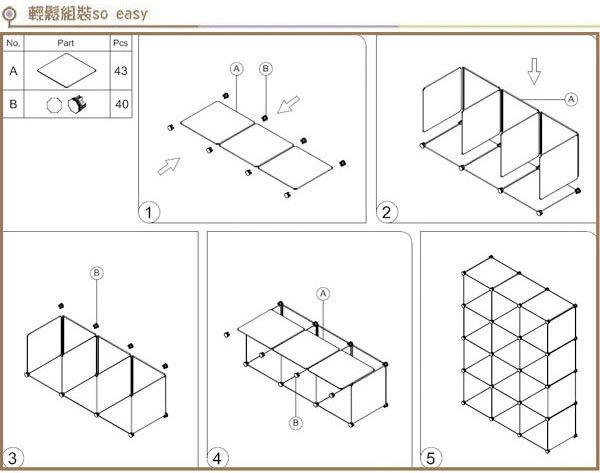 輕鬆組裝so easy

| No. | Part | Pcs |
|---|---|---|
| A | | 43 |
| B | | 40 |

A
B
1

A
2

B
3

A
B
4

5