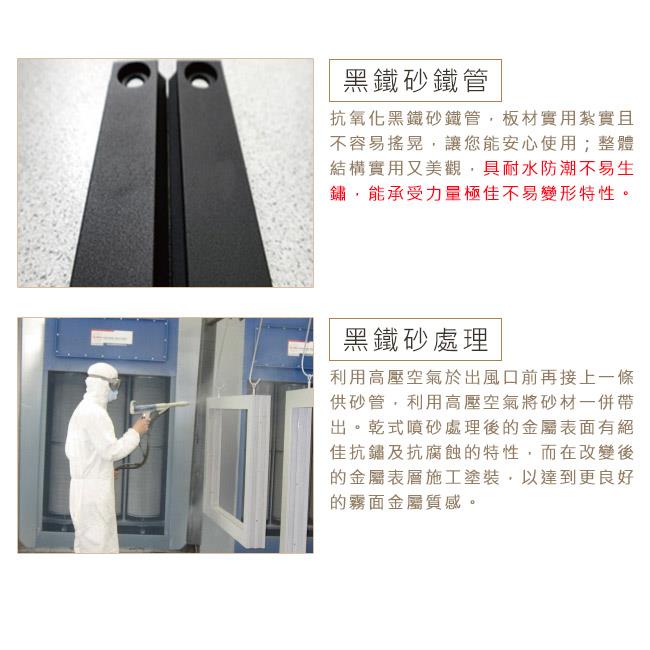 黑鐵砂鐵管

抗氧化黑鐵砂鐵管，板材實用紮實且不容易搖晃，讓您能安心使用；整體結構實用又美觀，具耐水防潮不易生鏽，能承受力量極佳不易變形特性。

黑鐵砂處理

利用高壓空氣於出風口前再接上一條供砂管，利用高壓空氣將砂材一併帶出。乾式噴砂處理後的金屬表面有絕佳抗鏽及抗腐蝕的特性，而在改變後的金屬表層施工塗裝，以達到更良好的霧面金屬質感。