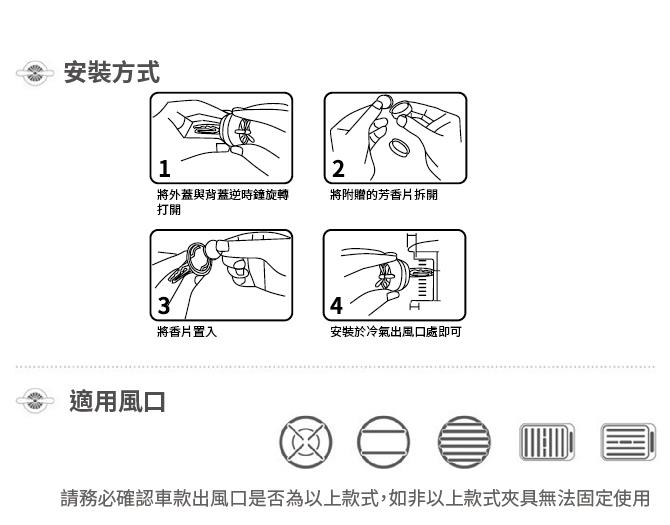 安裝方式

1
將外蓋與背蓋逆時鐘旋轉打開

2
將附贈的芳香片拆開

3
將香片置入

4
安裝於冷氣出風口處即可

適用風口

請務必確認車款出風口是否為以上款式，如非以上款式夾具無法固定使用