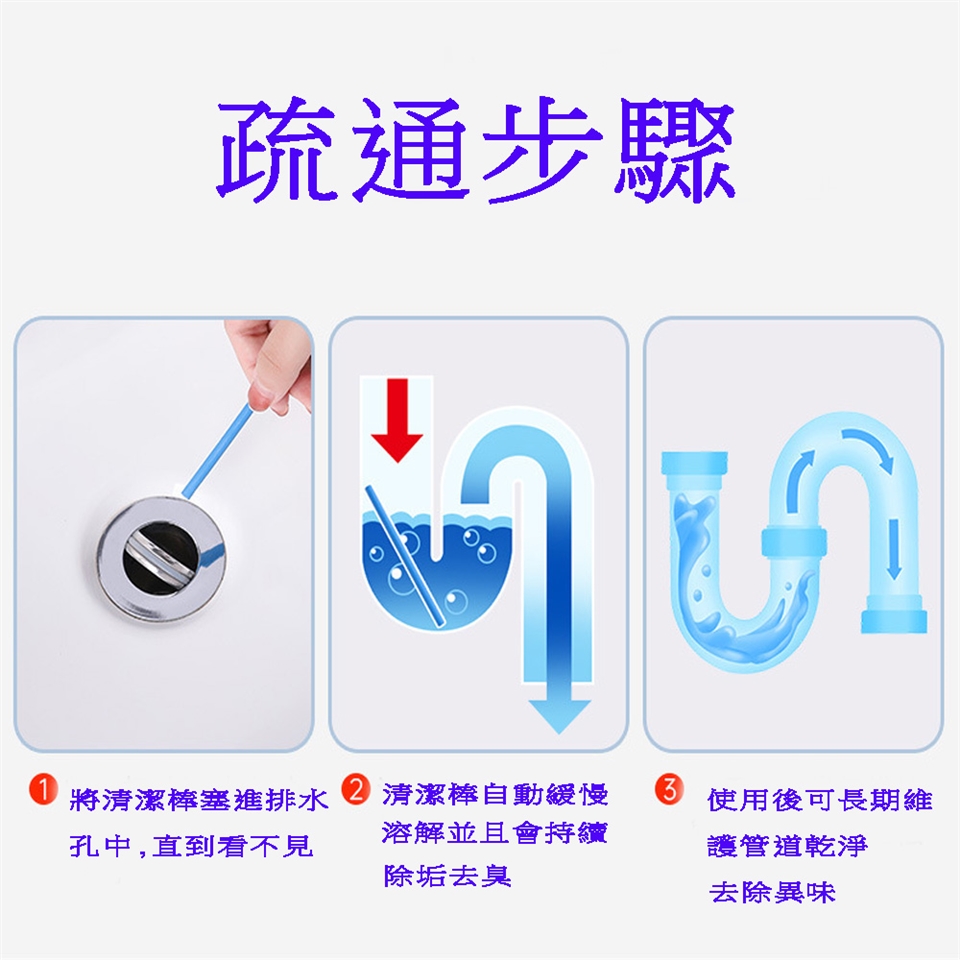 疏通步驟

1 將清潔棒塞進排水孔中,直到看不見

2 清潔棒自動緩慢溶解並且會持續除垢去臭

3 使用後可長期維護管道乾淨去除異味