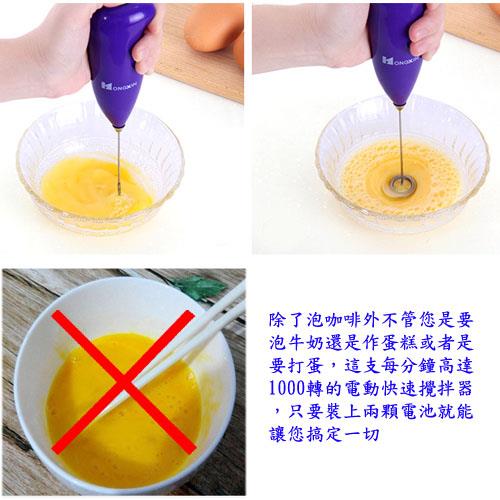 HONGXIN

HONGXIN

除了泡咖啡外不管您是要泡牛奶還是作蛋糕或者是要打蛋，這支每分鐘高達1000轉的電動快速攪拌器，只要裝上兩顆電池就能讓您搞定一切